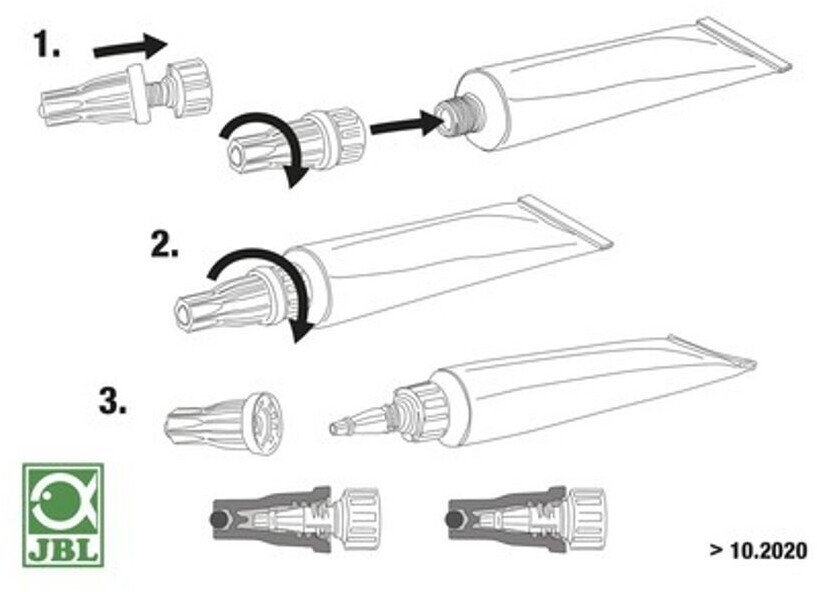 1.

2.

3.

JBL

> 10.2020