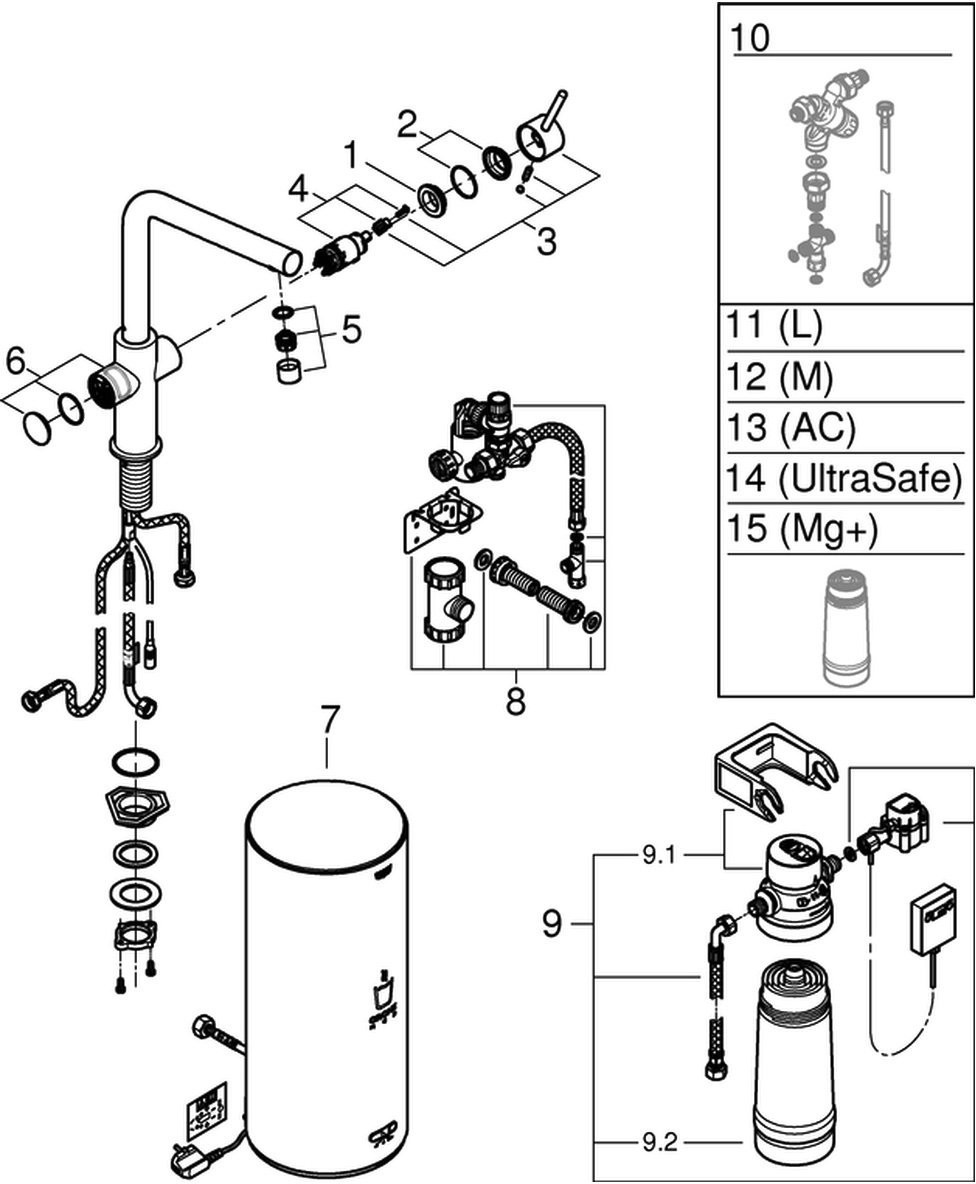 10

11 (L)

12 (M)

13 (AC)

14 (UltraSafe)

15 (Mg+)

2

1

4

3

5

6

8

7

9.1

9

9.2