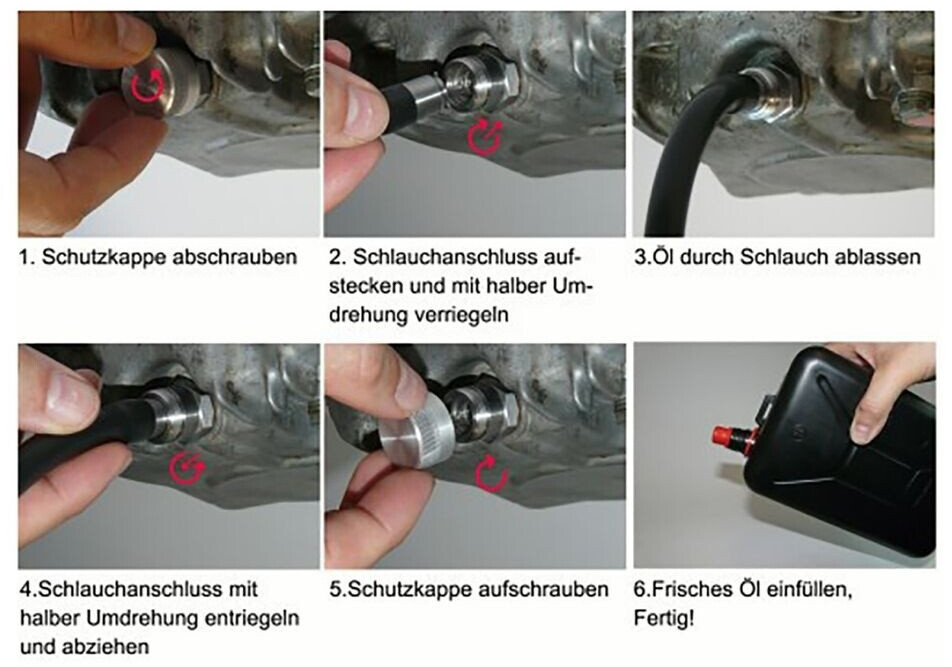 1. Schutzkappe abschrauben

2. Schlauchanschluss aufstecken und mit halber Umdrehung verriegeln

3.Öl durch Schlauch ablassen

4.Schlauchanschluss mit halber Umdrehung entriegeln und abziehen

5.Schutzkappe aufschrauben

6.Frisches Öl einfüllen, Fertig!