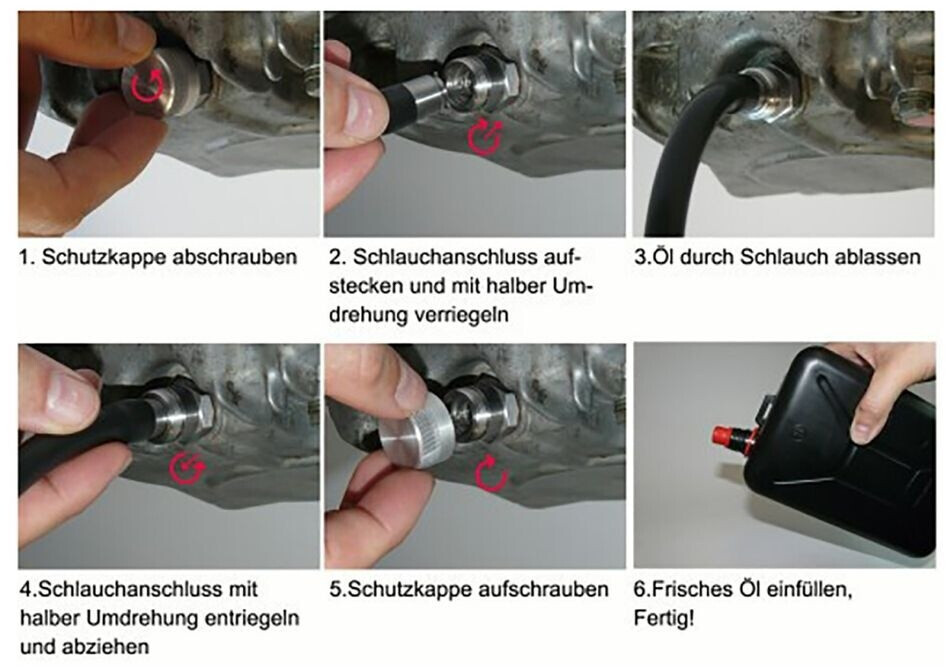 1. Schutzkappe abschrauben

2. Schlauchanschluss aufstecken und mit halber Umdrehung verriegeln

3.Öl durch Schlauch ablassen

4.Schlauchanschluss mit halber Umdrehung entriegeln und abziehen

5.Schutzkappe aufschrauben

6.Frisches Öl einfüllen, Fertig!