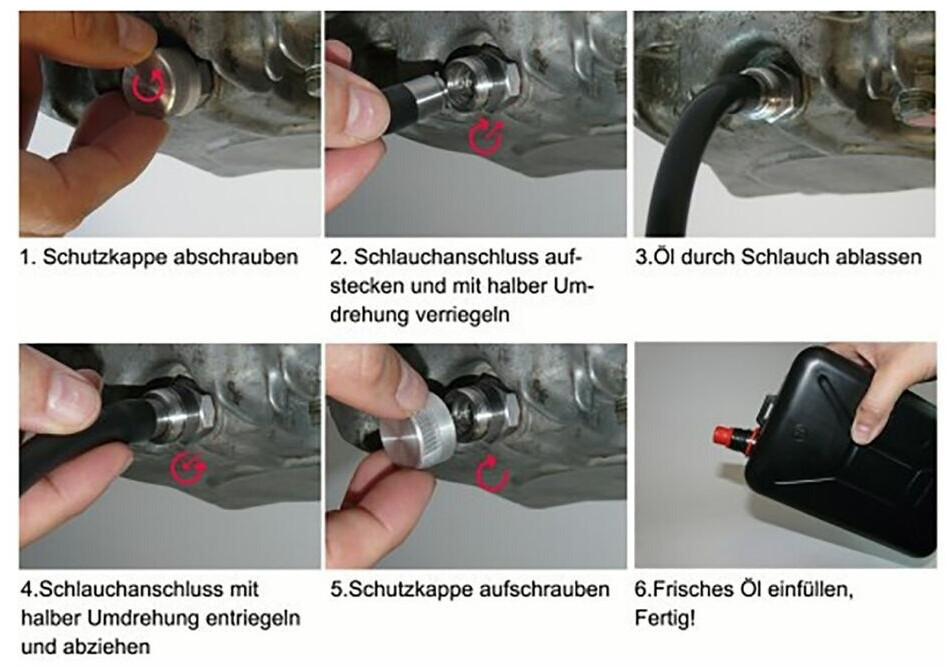 1. Schutzkappe abschrauben

2. Schlauchanschluss aufstecken und mit halber Umdrehung verriegeln

3.Öl durch Schlauch ablassen

4.Schlauchanschluss mit halber Umdrehung entriegeln und abziehen

5.Schutzkappe aufschrauben

6.Frisches Öl einfüllen, Fertig!