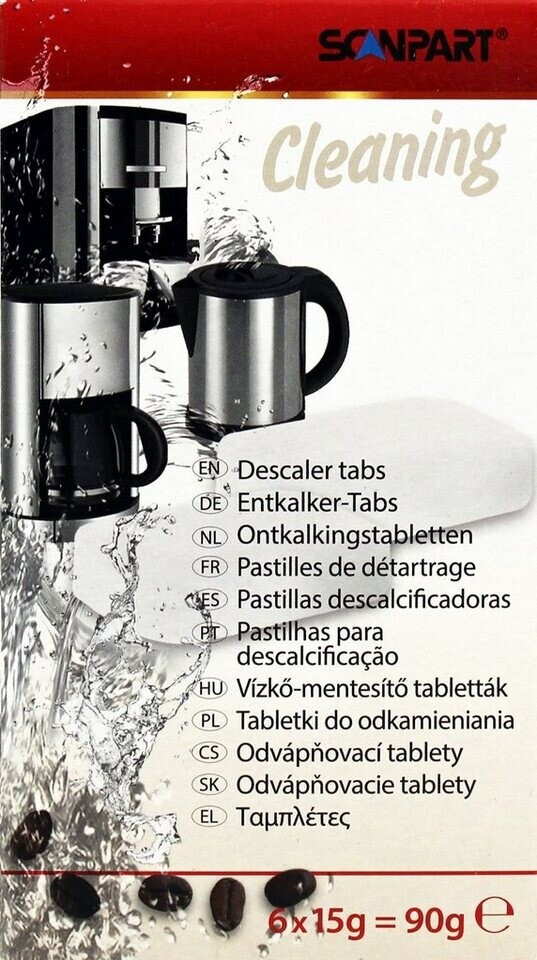 SCANPART®

Cleaning

EN Descaler tabs
DE Entkalker-Tabs
NL Ontkalkingstabletten
FR Pastilles de détartrage
ES Pastillas descalcificadoras
PT Pastilhas para descalcificação
HU Vízkő-mentesítő tabletták
PL Tabletki do odkamieniania
CS Odvápňovací tablety
SK Odvápňovacie tablety
EL Ταμπλέτες

6 x 15g = 90g ℮