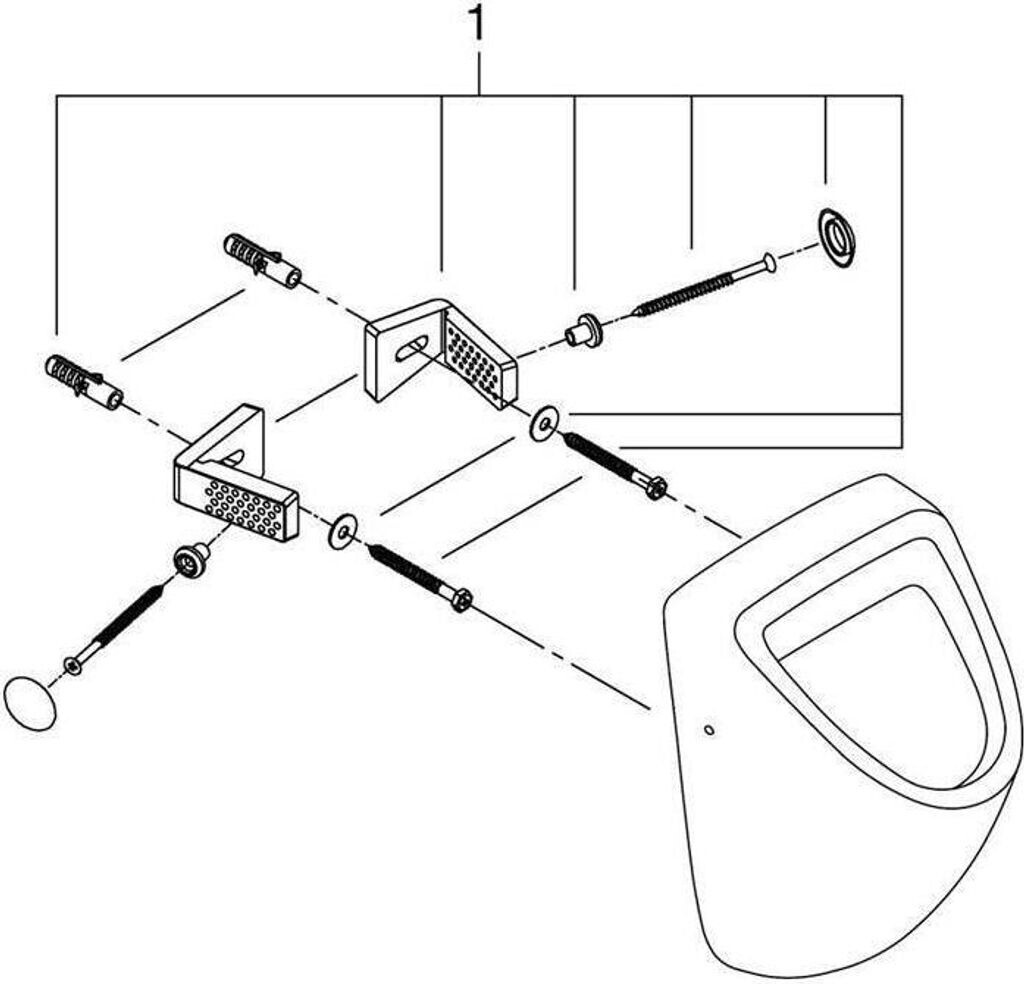 1