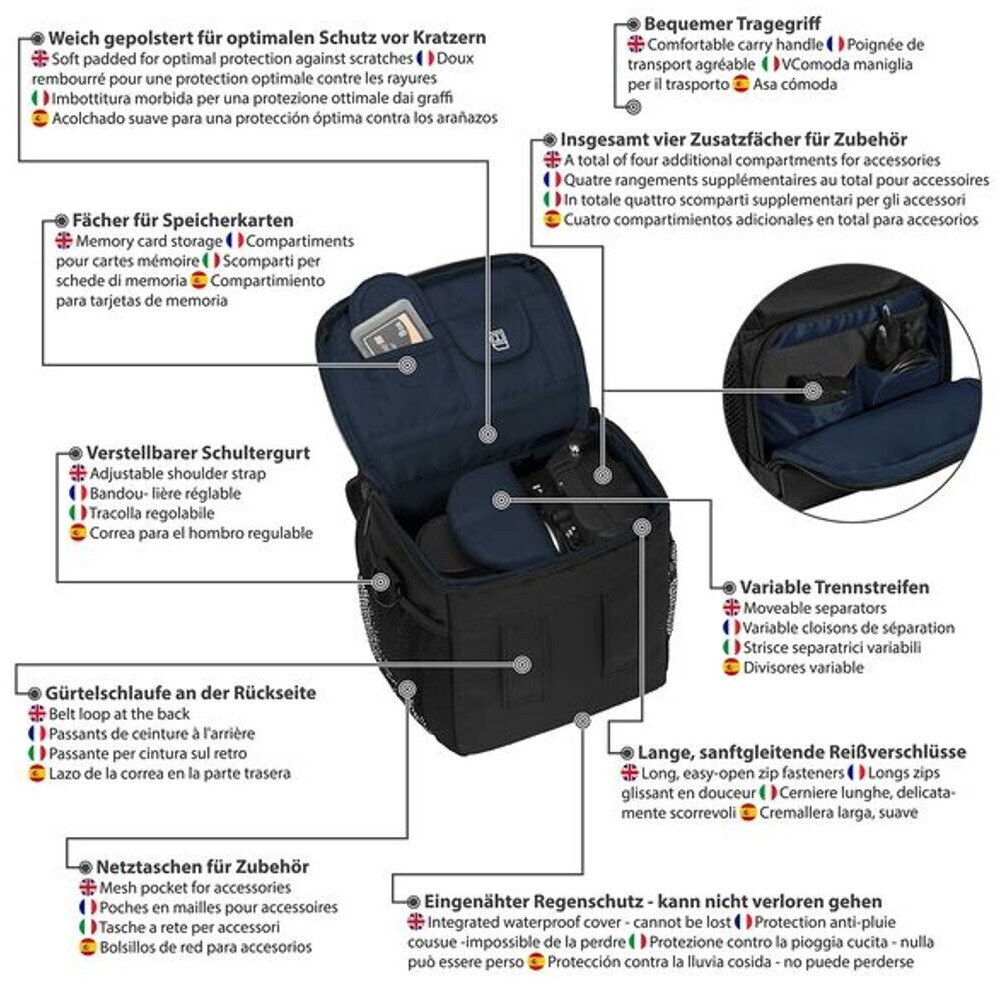 Weich gepolstert für optimalen Schutz vor Kratzern
Soft padded for optimal protection against scratches Doux rembourré pour une protection optimale contre les rayures
Imbottitura morbida per una protezione ottimale dai graffi
Acolchado suave para una protección óptima contra los arañazos

Bequemer Tragegriff
Comfortable carry handle Poignée de transport agréable VComoda maniglia per il trasporto Asa cómoda

Insgesamt vier Zusatzfächer für Zubehör
A total of four additional compartments for accessories
Quatre rangements supplémentaires au total pour accessoires
In totale quattro scomparti supplementari per gli accessori
Cuatro compartimientos adicionales en total para accesorios

Fächer für Speicherkarten
Memory card storage Compartiments pour cartes mémoire Scomparti per schede di memoria Compartimiento para tarjetas de memoria

Verstellbarer Schultergurt
Adjustable shoulder strap
Bandou- lière réglable
Tracolla regolabile
Correa para el hombro regulable

Variable Trennstreifen
Moveable separators
Variable cloisons de séparation
Strisce separatrici variabili
Divisores variable

Gürtelschlaufe an der Rückseite
Belt loop at the back
Passants de ceinture à l'arrière
Passante per cintura sul retro
Lazo de la correa en la parte trasera

Lange, sanftgleitende Reißverschlüsse
Long, easy-open zip fasteners Longs zips glissant en douceur Cerniere lunghe, delicatamente scorrevoli Cremallera larga, suave

Netztaschen für Zubehör
Mesh pocket for accessories
Poches en mailles pour accessoires
Tasche a rete per accessori
Bolsillos de red para accesorios

Eingenähter Regenschutz - kann nicht verloren gehen
Integrated waterproof cover - cannot be lost Protection anti-pluie cousue -impossible de la perdre Protezione contro la pioggia cucita - nulla può essere perso Protección contra la lluvia cosida - no puede perderse