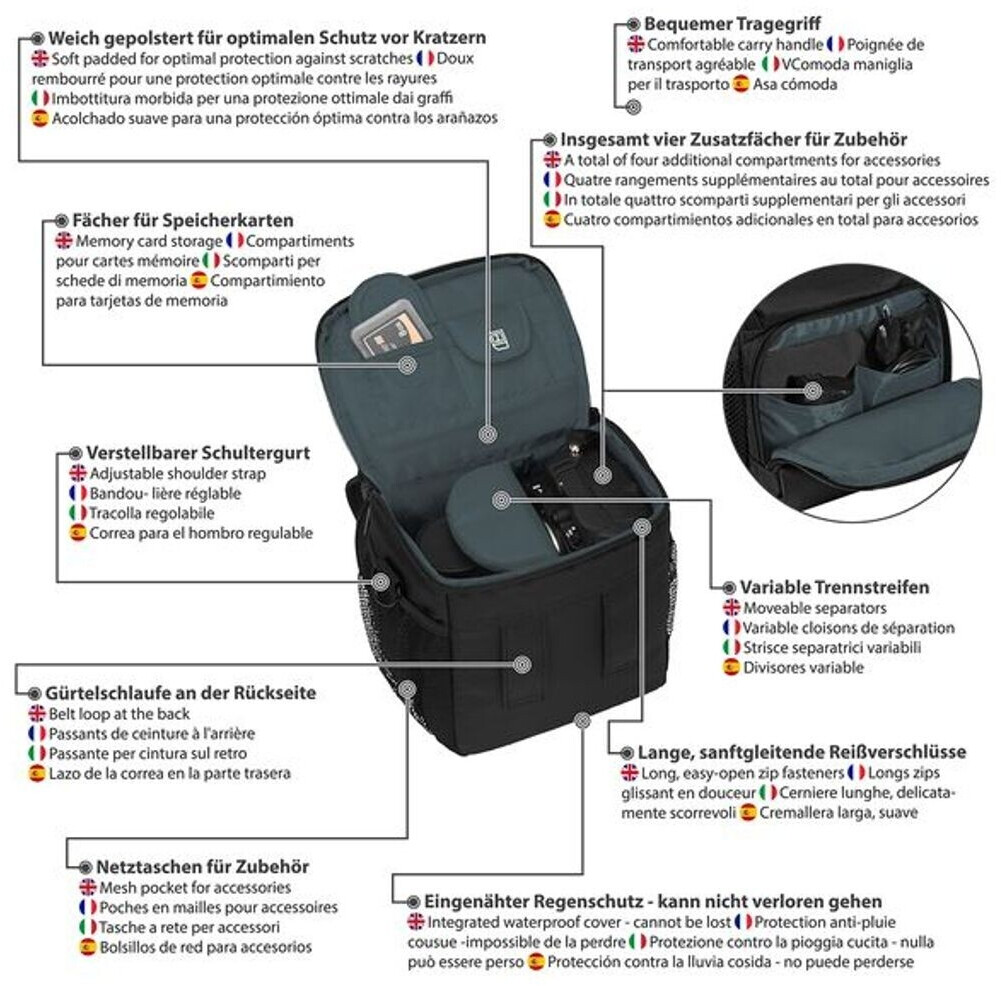 Weich gepolstert für optimalen Schutz vor Kratzern
Soft padded for optimal protection against scratches Doux rembourré pour une protection optimale contre les rayures
Imbottitura morbida per una protezione ottimale dai graffi
Acolchado suave para una protección óptima contra los arañazos

Bequemer Tragegriff
Comfortable carry handle Poignée de transport agréable VComoda maniglia per il trasporto Asa cómoda

Insgesamt vier Zusatzfächer für Zubehör
A total of four additional compartments for accessories
Quatre rangements supplémentaires au total pour accessoires
In totale quattro scomparti supplementari per gli accessori
Cuatro compartimientos adicionales en total para accesorios

Fächer für Speicherkarten
Memory card storage Compartiments pour cartes mémoire Scomparti per schede di memoria Compartimiento para tarjetas de memoria

Verstellbarer Schultergurt
Adjustable shoulder strap
Bandou- lière réglable
Tracolla regolabile
Correa para el hombro regulable

Variable Trennstreifen
Moveable separators
Variable cloisons de séparation
Strisce separatrici variabili
Divisores variable

Gürtelschlaufe an der Rückseite
Belt loop at the back
Passants de ceinture à l'arrière
Passante per cintura sul retro
Lazo de la correa en la parte trasera

Lange, sanftgleitende Reißverschlüsse
Long, easy-open zip fasteners Longs zips glissant en douceur Cerniere lunghe, delicatamente scorrevoli Cremallera larga, suave

Netztaschen für Zubehör
Mesh pocket for accessories
Poches en mailles pour accessoires
Tasche a rete per accessori
Bolsillos de red para accesorios

Eingenähter Regenschutz - kann nicht verloren gehen
Integrated waterproof cover - cannot be lost Protection anti-pluie cousue -impossible de la perdre Protezione contro la pioggia cucita - nulla può essere perso Protección contra la lluvia cosida - no puede perderse