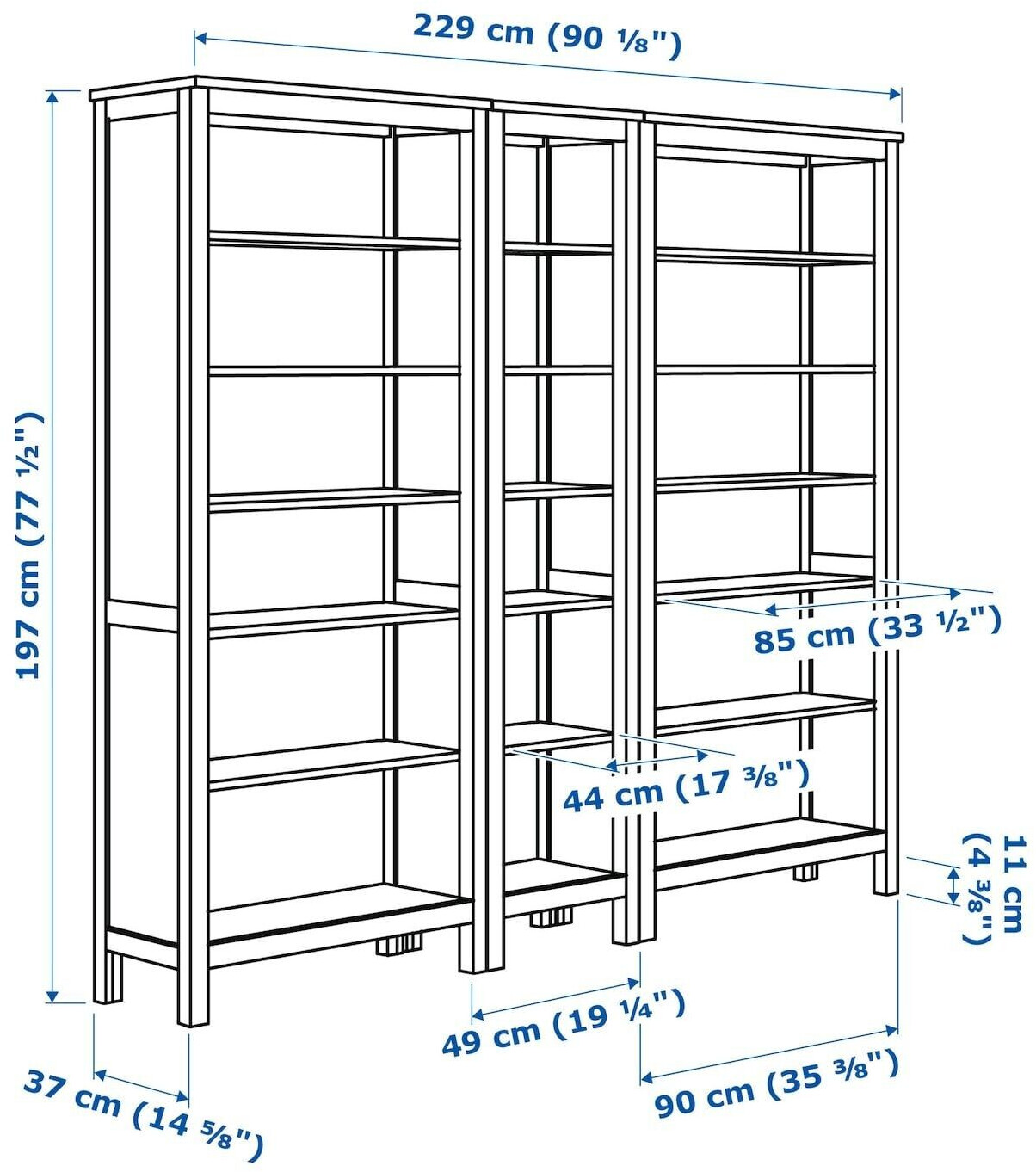 229 cm (90 ⅛")

197 cm (77 ½")

85 cm (33 ½")

44 cm (17 ⅜")

11 cm (4 ⅜")

49 cm (19 ¼")

90 cm (35 ⅜")

37 cm (14 ⅝")