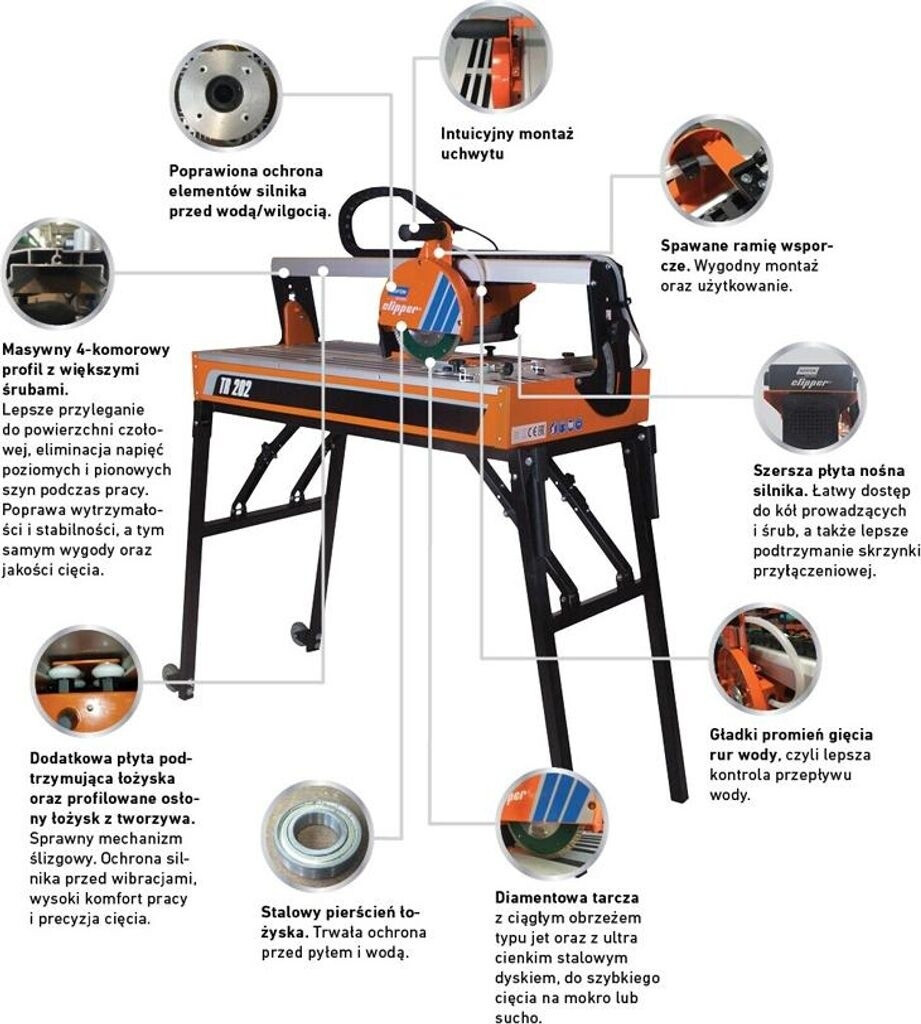 Poprawiona ochrona elementów silnika przed wodą/wilgocią.

Intuicyjny montaż uchwytu

Spawane ramię wsporcze. Wygodny montaż oraz użytkowanie.

Masywny 4-komorowy profil z większymi śrubami.
Lepsze przyleganie do powierzchni czołowej, eliminacja napięć poziomych i pionowych szyn podczas pracy. Poprawa wytrzymałości i stabilności, a tym samym wygody oraz jakości cięcia.

clipper

TR 202

clipper

Szersza płyta nośna silnika. Łatwy dostęp do kół prowadzących i śrub, a także lepsze podtrzymanie skrzynki przyłączeniowej.

Gładki promień gięcia rur wody, czyli lepsza kontrola przepływu wody.

Dodatkowa płyta podtrzymująca łożyska oraz profilowane osłony łożysk z tworzywa.
Sprawny mechanizm ślizgowy. Ochrona silnika przed wibracjami, wysoki komfort pracy i precyzja cięcia.

Stalowy pierścień łożyska. Trwała ochrona przed pyłem i wodą.

Diamentowa tarcza z ciągłym obrzeżem typu jet oraz z ultra cienkim stalowym dyskiem, do szybkiego cięcia na mokro lub sucho.