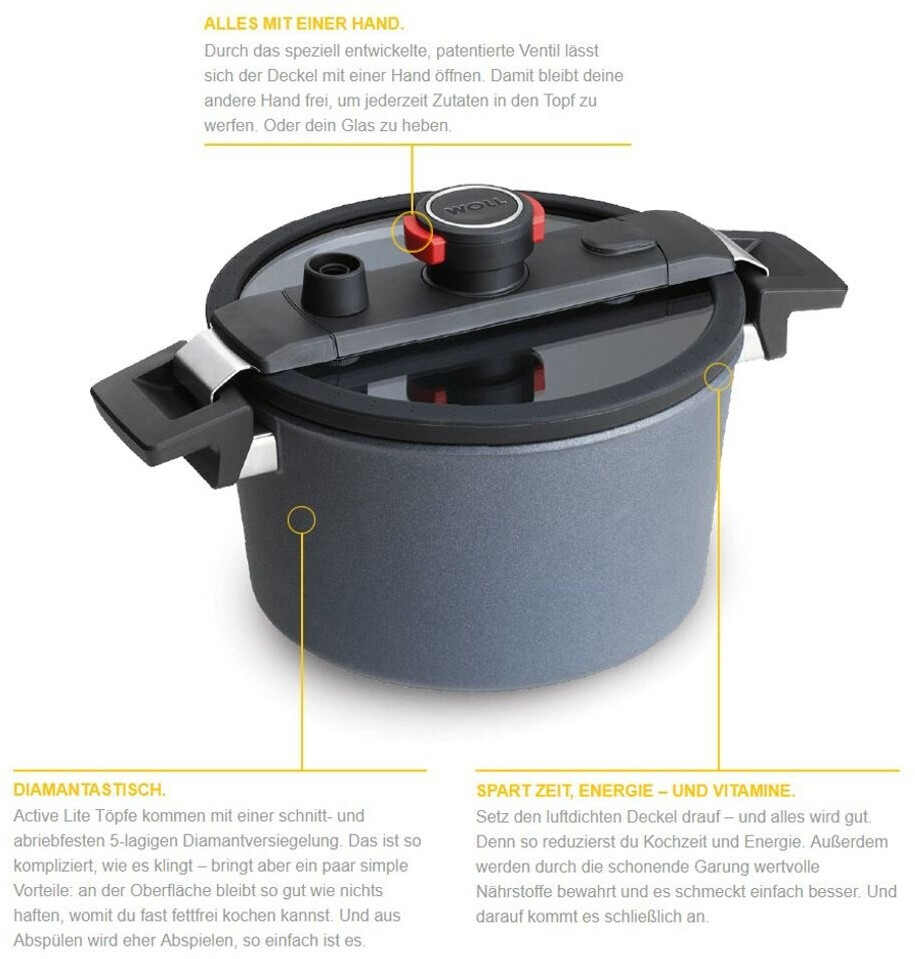 ALLES MIT EINER HAND.
Durch das speziell entwickelte, patentierte Ventil lässt sich der Deckel mit einer Hand öffnen. Damit bleibt deine andere Hand frei, um jederzeit Zutaten in den Topf zu werfen. Oder dein Glas zu heben.

WOLL

DIAMANTASTISCH.
Active Lite Töpfe kommen mit einer schnitt- und abriebfesten 5-lagigen Diamantversiegelung. Das ist so kompliziert, wie es klingt – bringt aber ein paar simple Vorteile: an der Oberfläche bleibt so gut wie nichts haften, womit du fast fettfrei kochen kannst. Und aus Abspülen wird eher Abspielen, so einfach ist es.

SPART ZEIT, ENERGIE – UND VITAMINE.
Setz den luftdichten Deckel drauf – und alles wird gut. Denn so reduzierst du Kochzeit und Energie. Außerdem werden durch die schonende Garung wertvolle Nährstoffe bewahrt und es schmeckt einfach besser. Und darauf kommt es schließlich an.