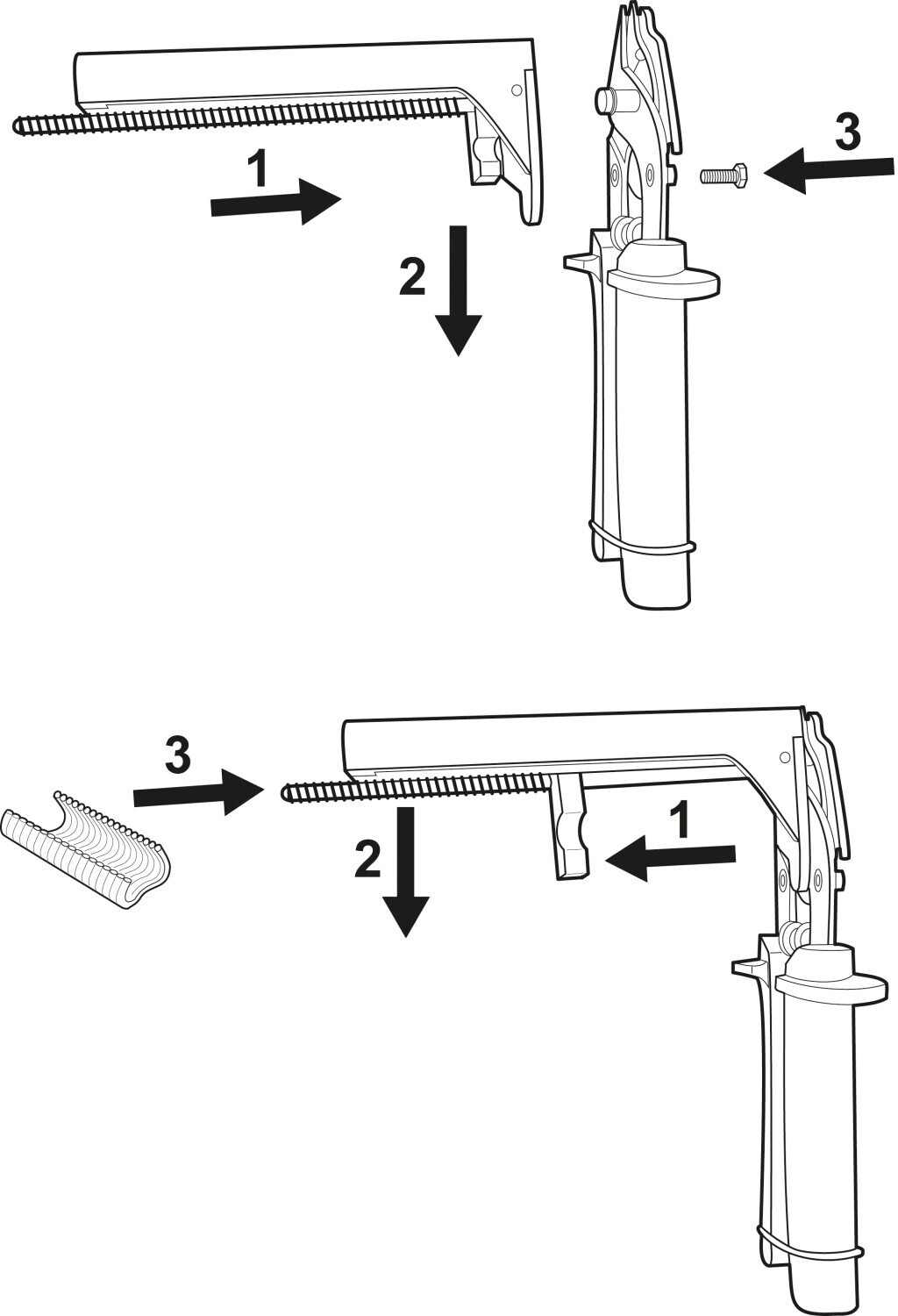 1
2
3

3
2
1