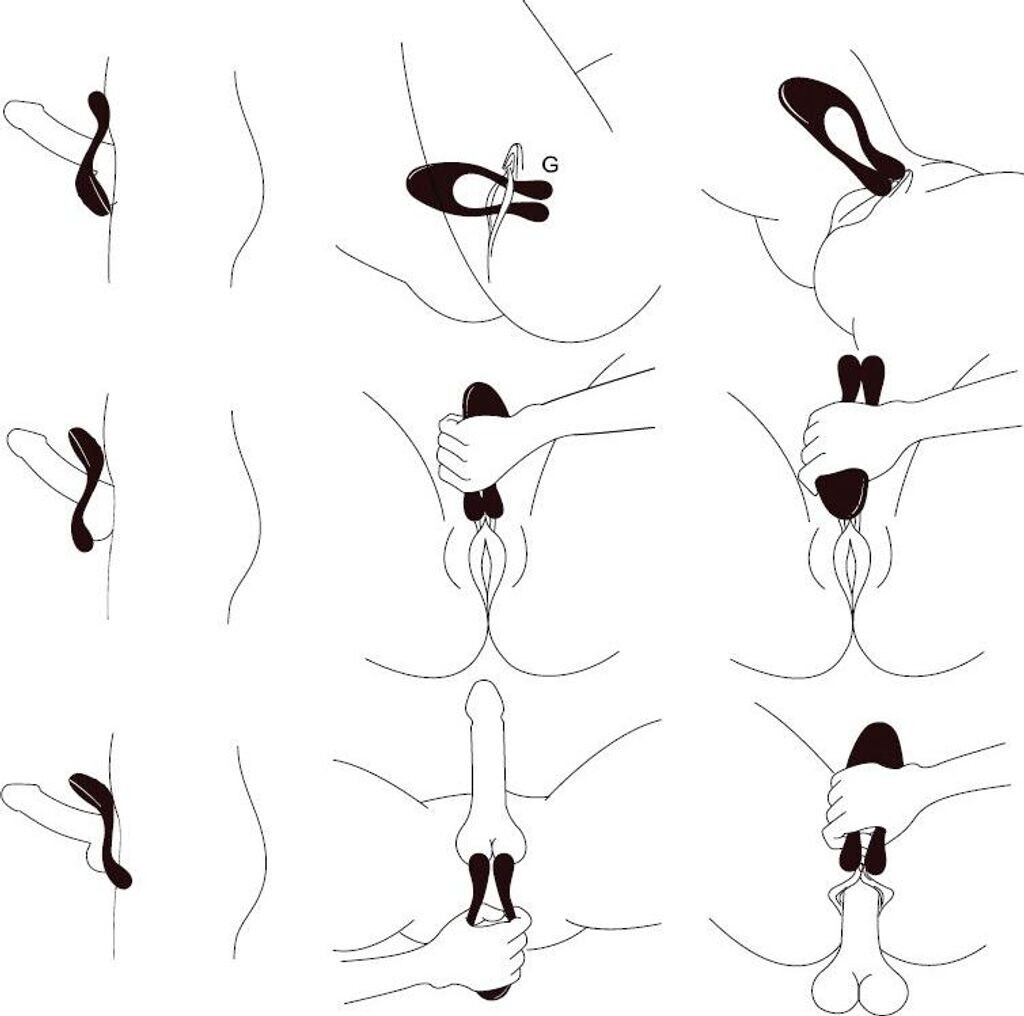 G