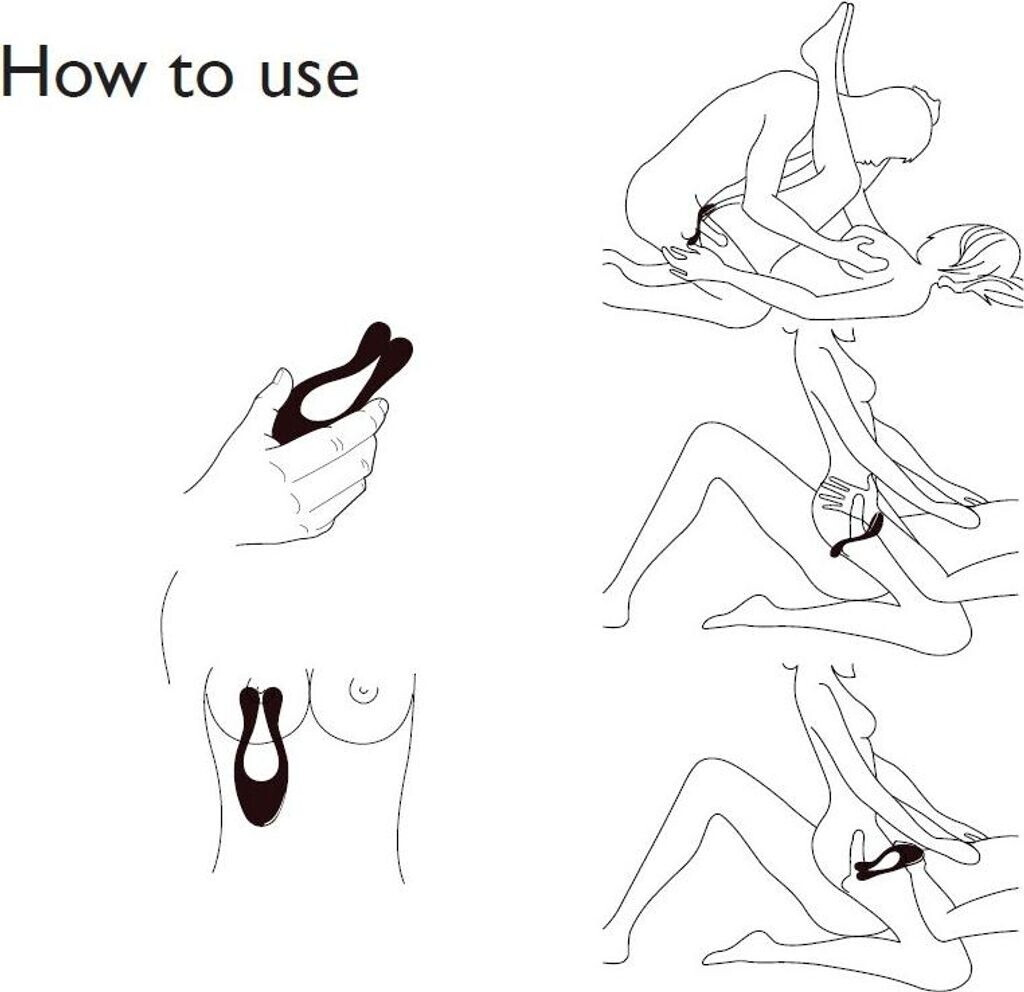 How to use