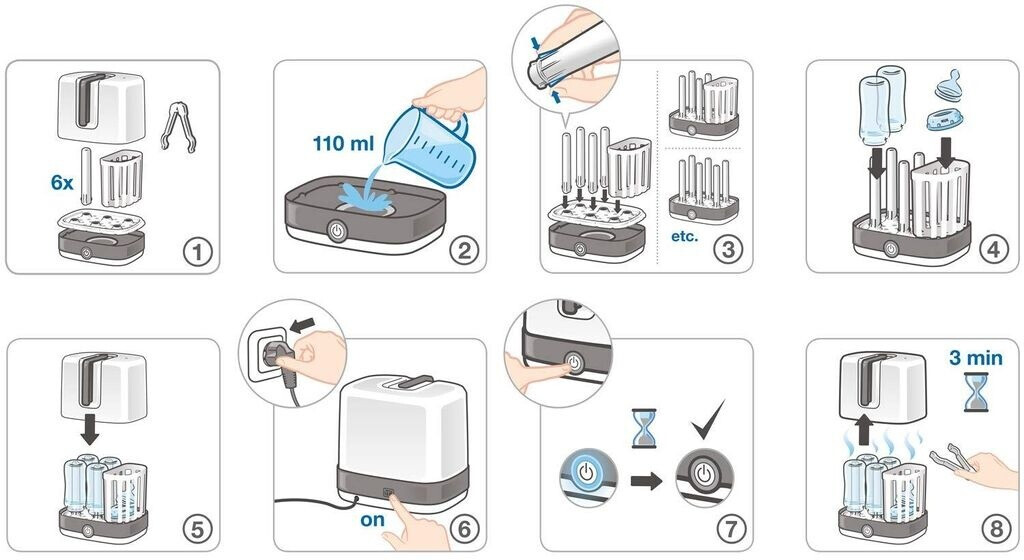 6x
1
110 ml
2
etc.
3
4
5
on
6
7
3 min
8