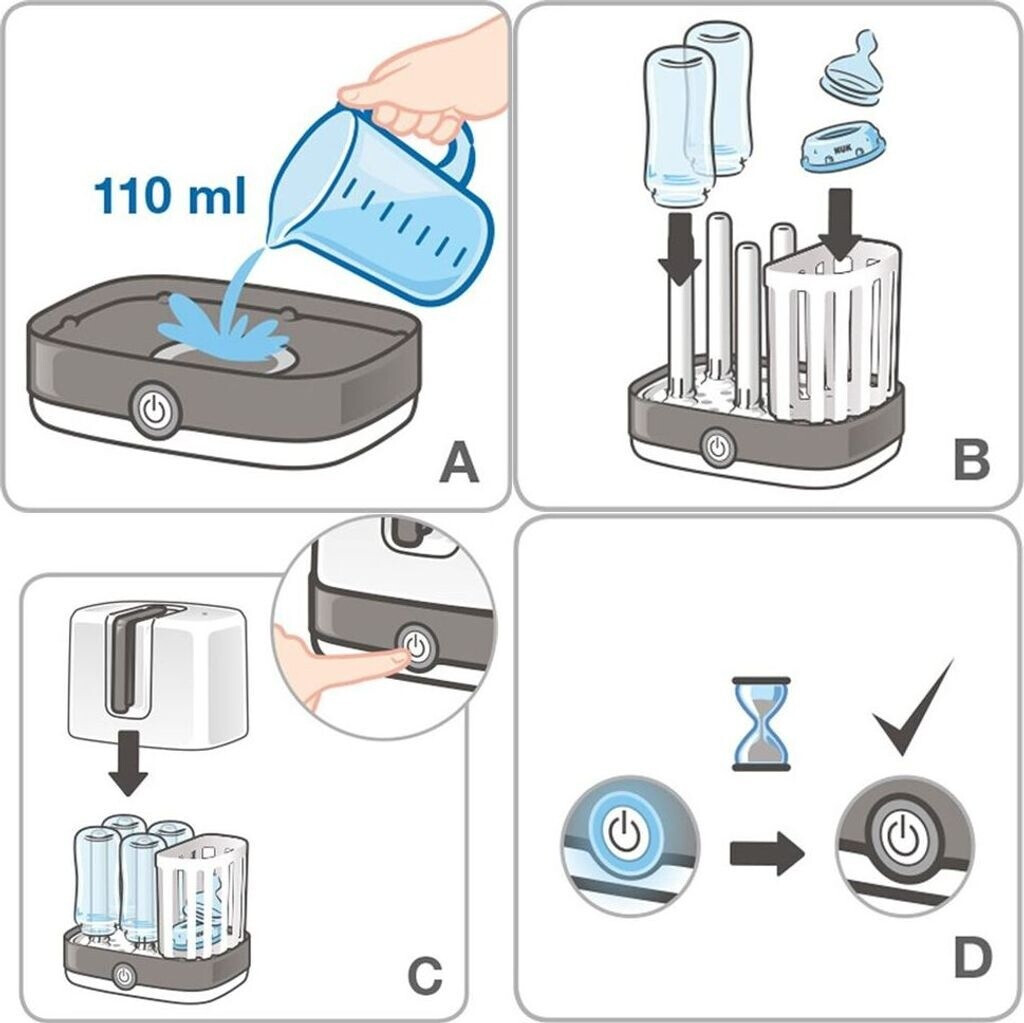 110 ml

A

NUK

B

C

D