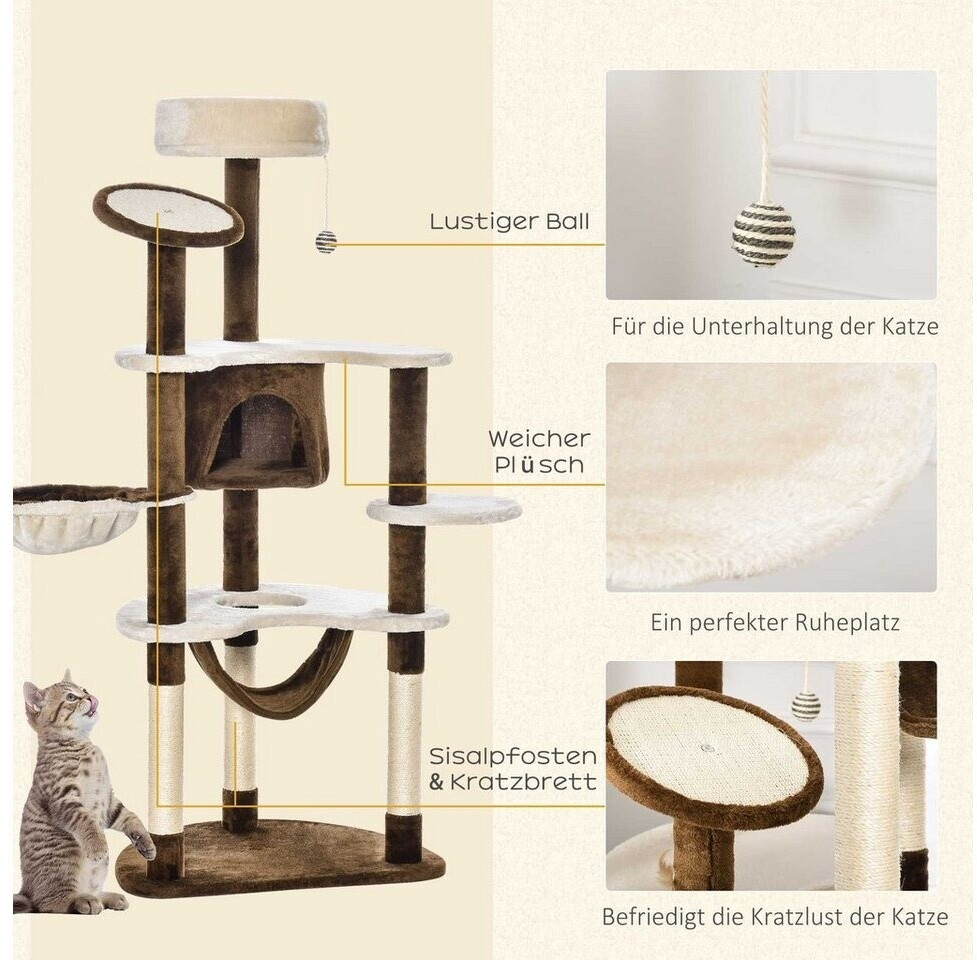 Lustiger Ball

Für die Unterhaltung der Katze

Weicher Plüsch

Ein perfekter Ruheplatz

Sisalpfosten & Kratzbrett

Befriedigt die Kratzlust der Katze