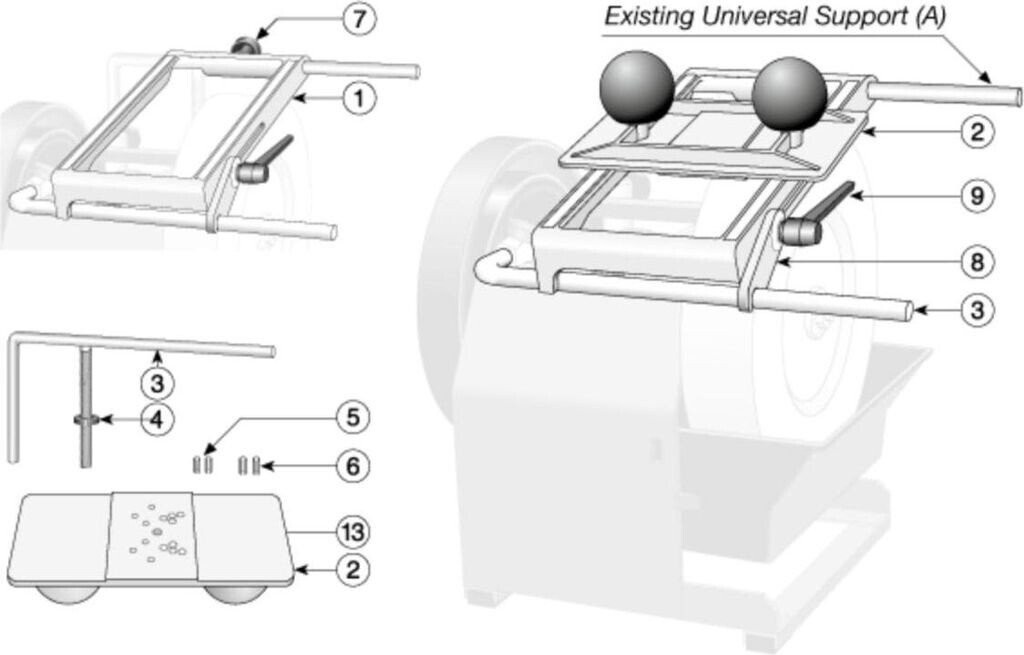 7

1

3

4

5

6

13

2

Existing Universal Support (A)

2

9

8

3