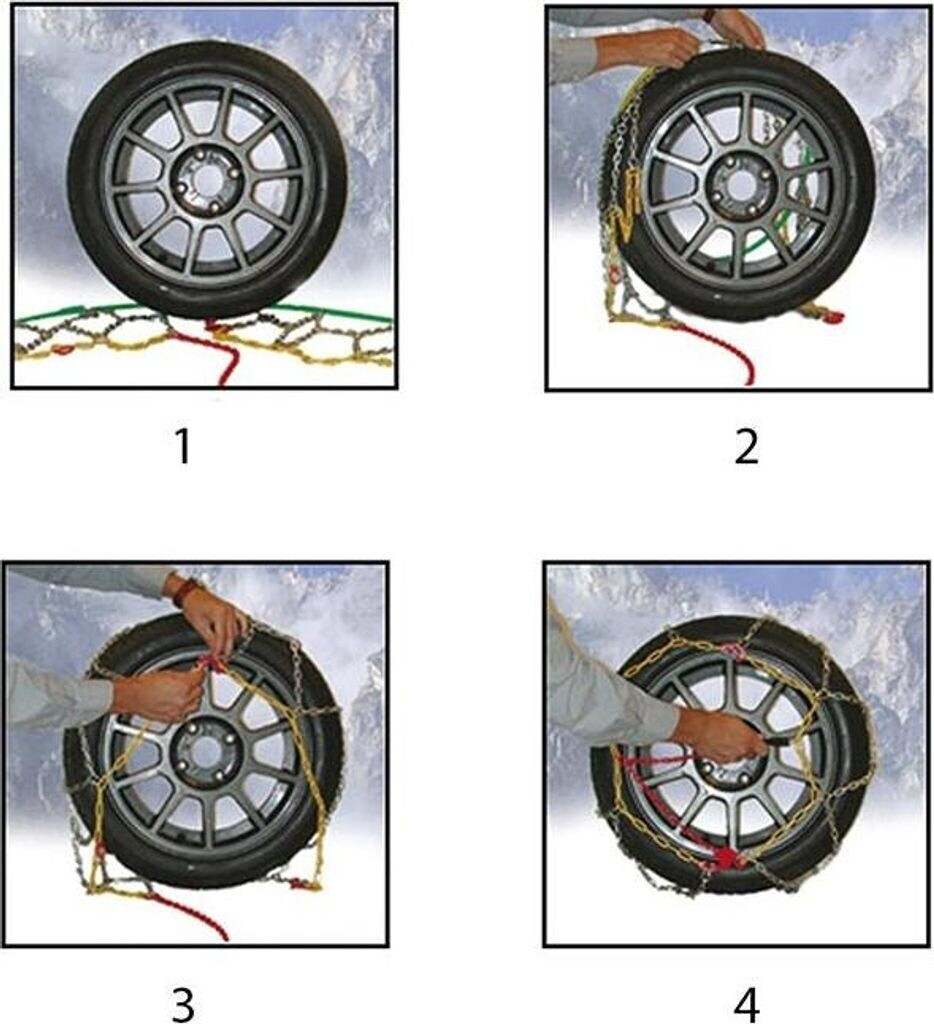 1

2

3

4