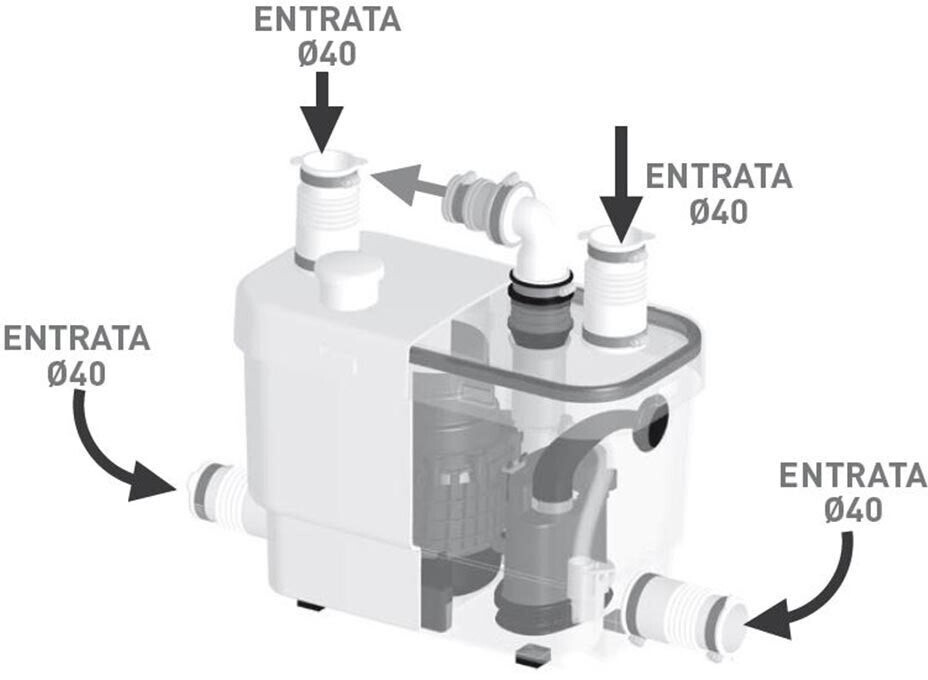 ENTRATA
Ø40

ENTRATA
Ø40

ENTRATA
Ø40

ENTRATA
Ø40