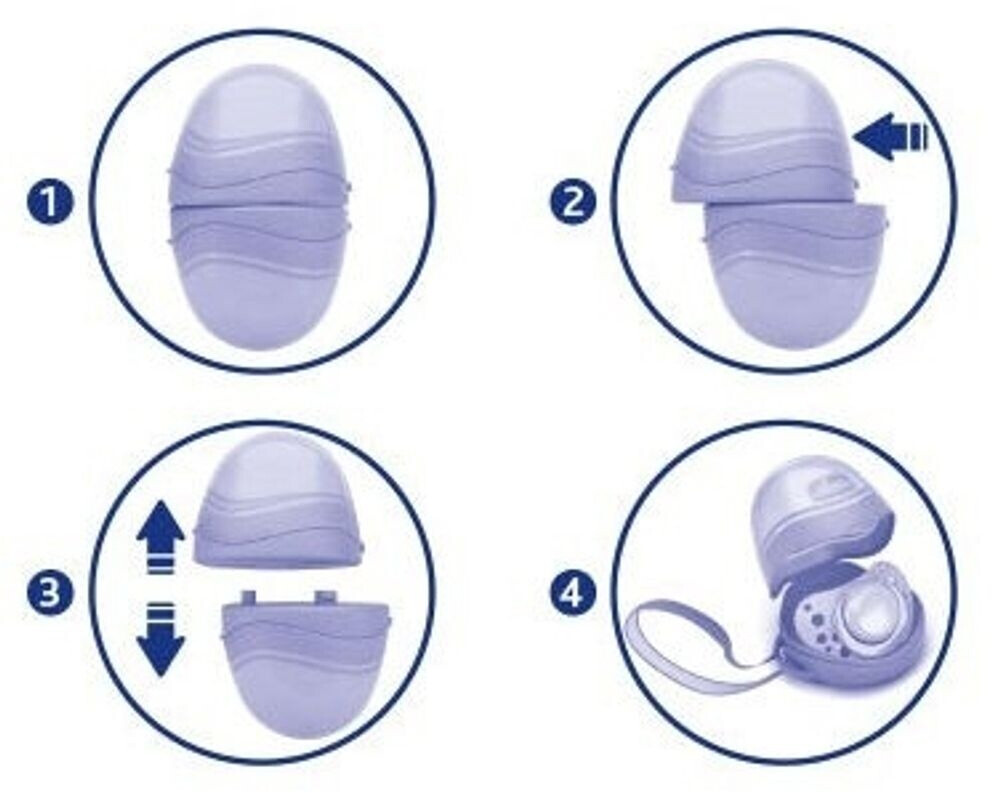 1

2

3

4