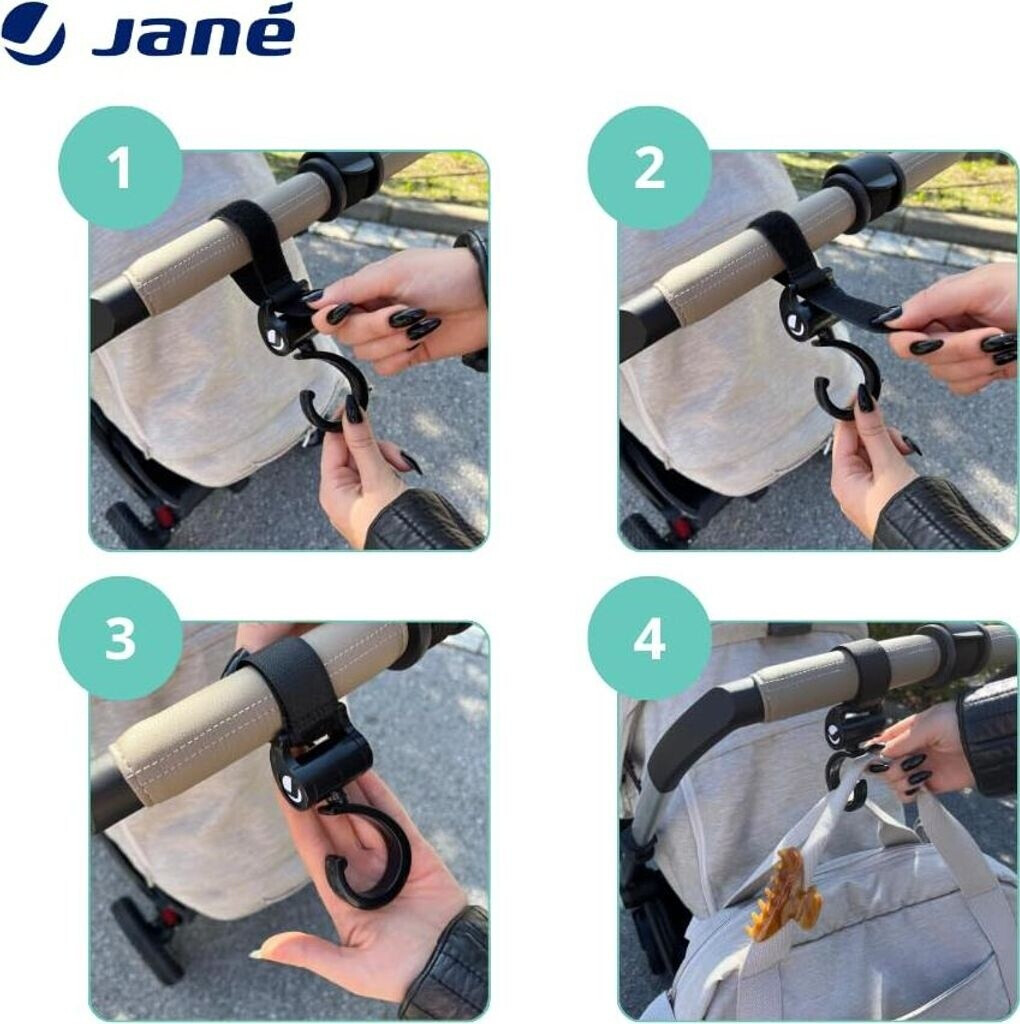 Jané

1

2

3

4