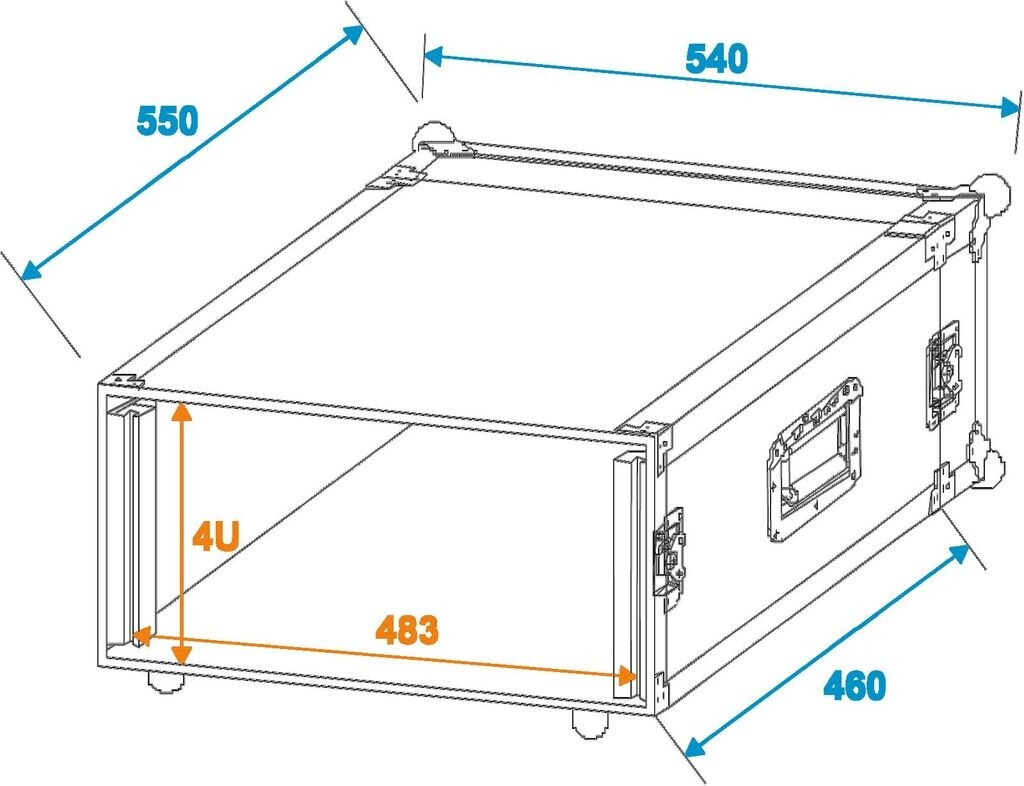 550

540

4U

483

460