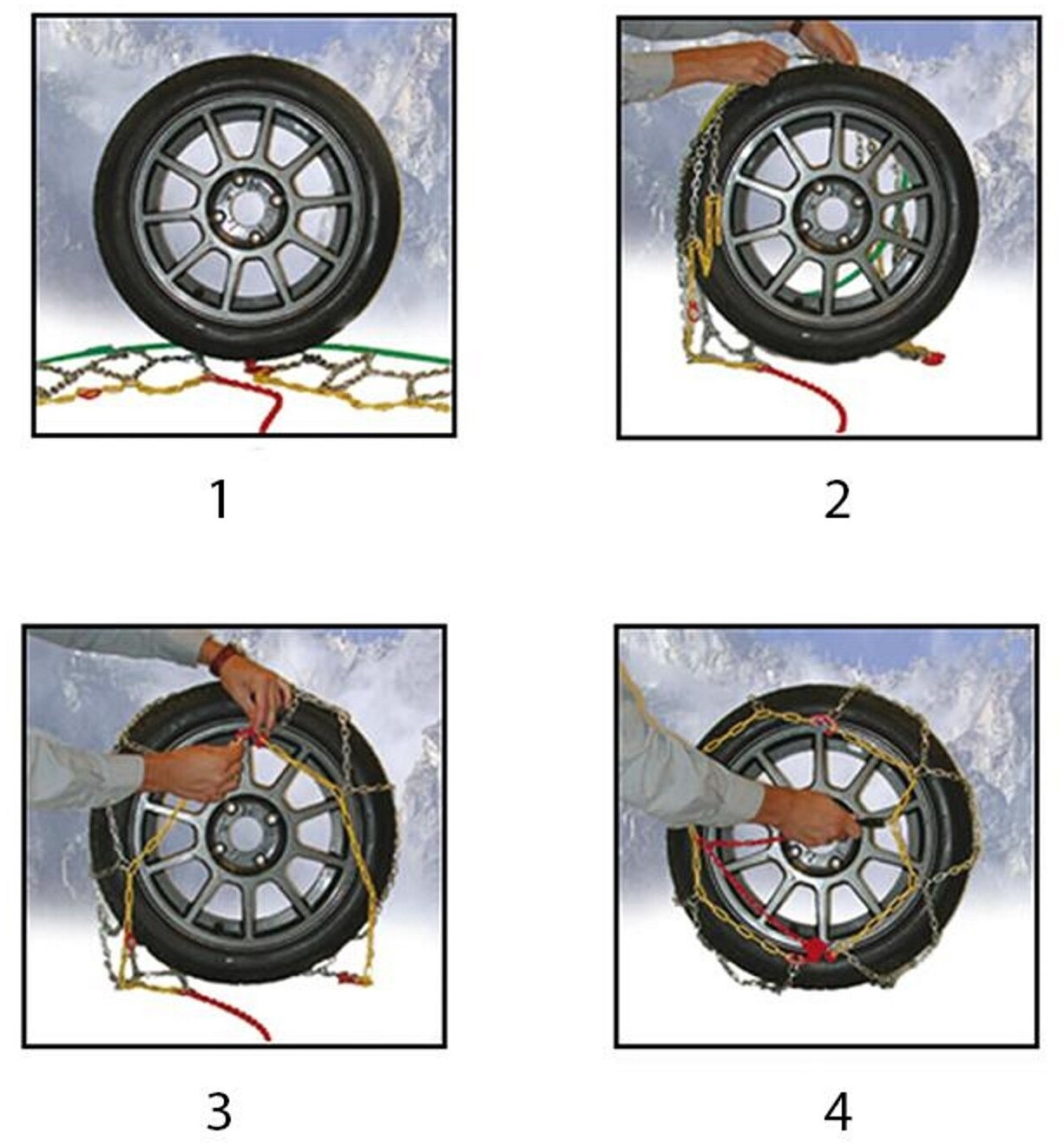 1

2

3

4