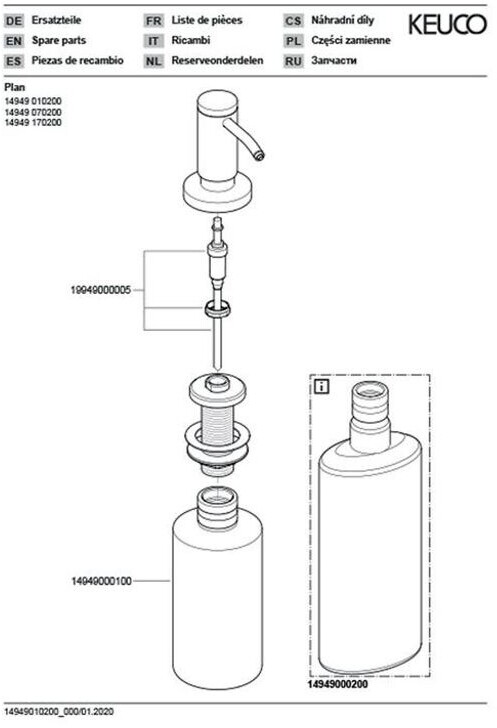 DE Ersatzteile
EN Spare parts
ES Piezas de recambio

FR Liste de pièces
IT Ricambi
NL Reserveonderdelen

CS Náhradní díly
PL Części zamienne
RU Запчасти

KEUCO

Plan
14949 010200
14949 070200
14949 170200

19949000005

i

14949000100

14949000200

14949010200_000/01.2020