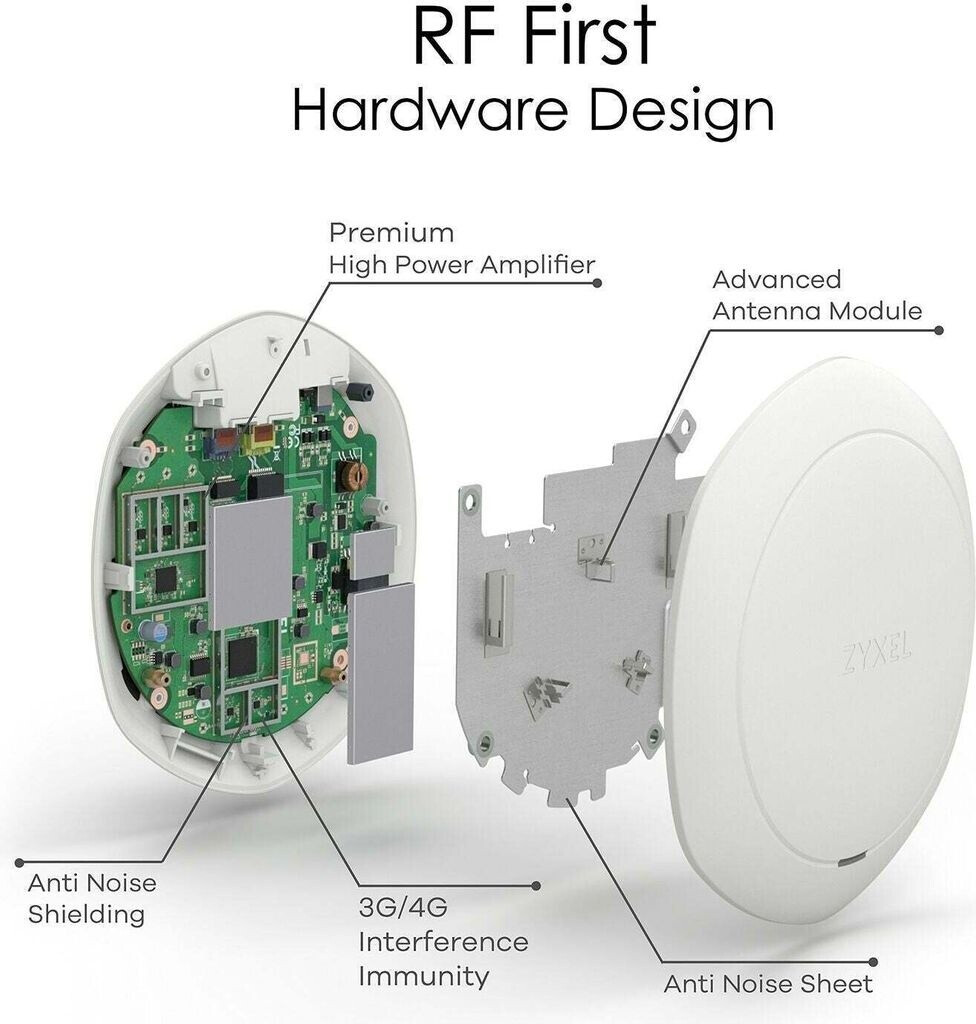 RF First
Hardware Design

Premium
High Power Amplifier

Advanced
Antenna Module

ZYXEL

Anti Noise
Shielding

3G/4G
Interference
Immunity

Anti Noise Sheet