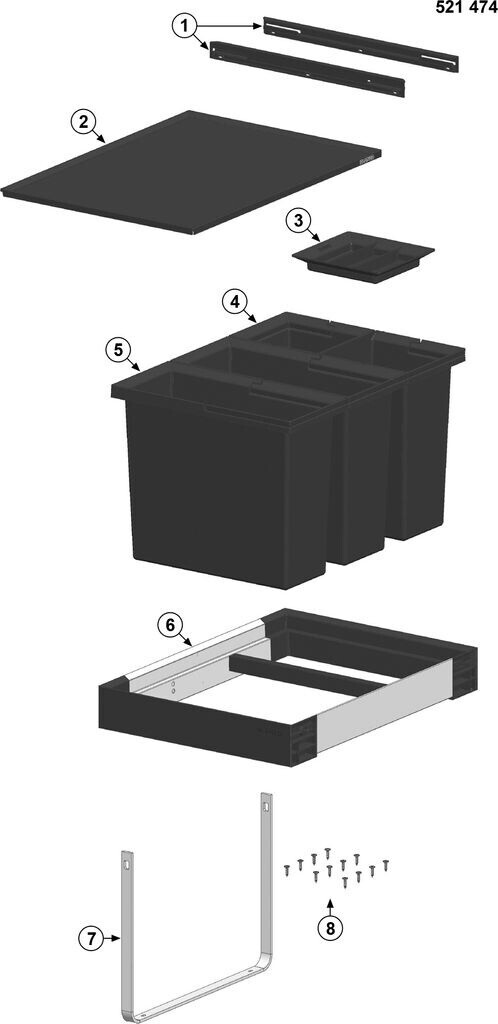 521 474

1

2

3

4

5

6

7

8