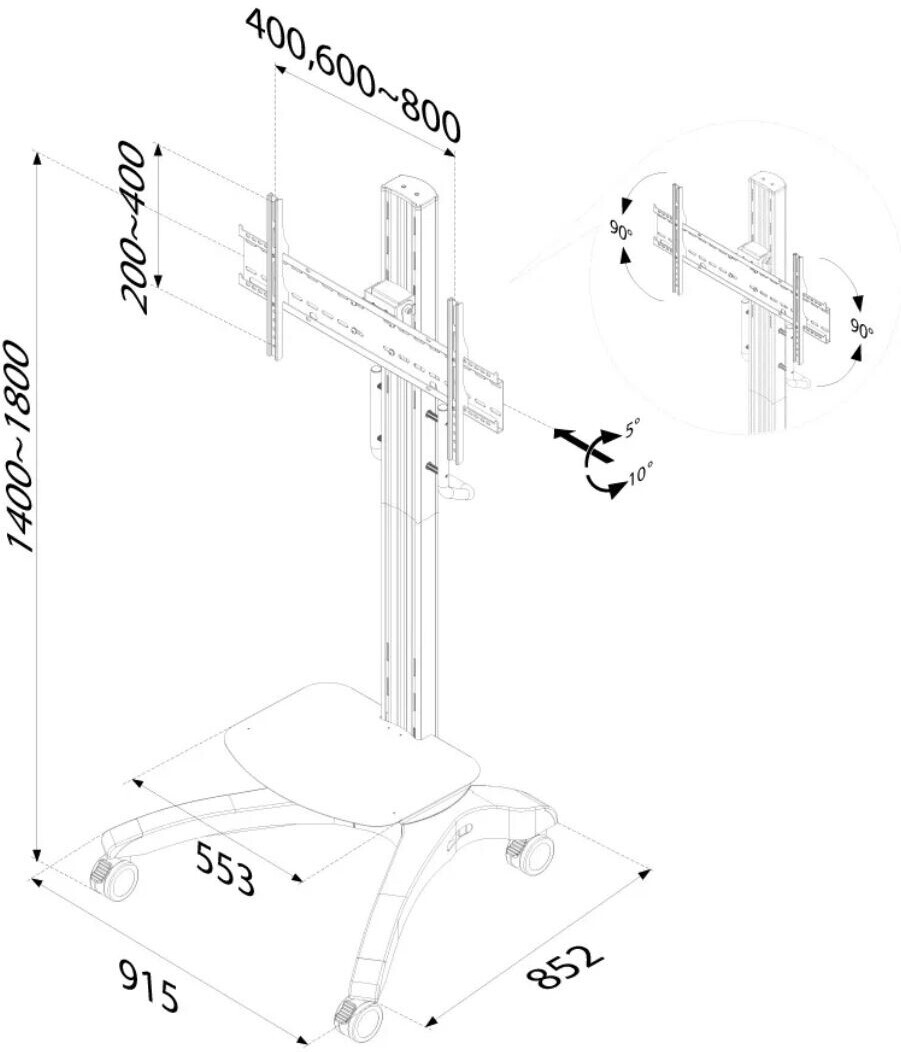 400,600~800
200~400
1400~1800
90°
90°
5°
10°
553
915
852