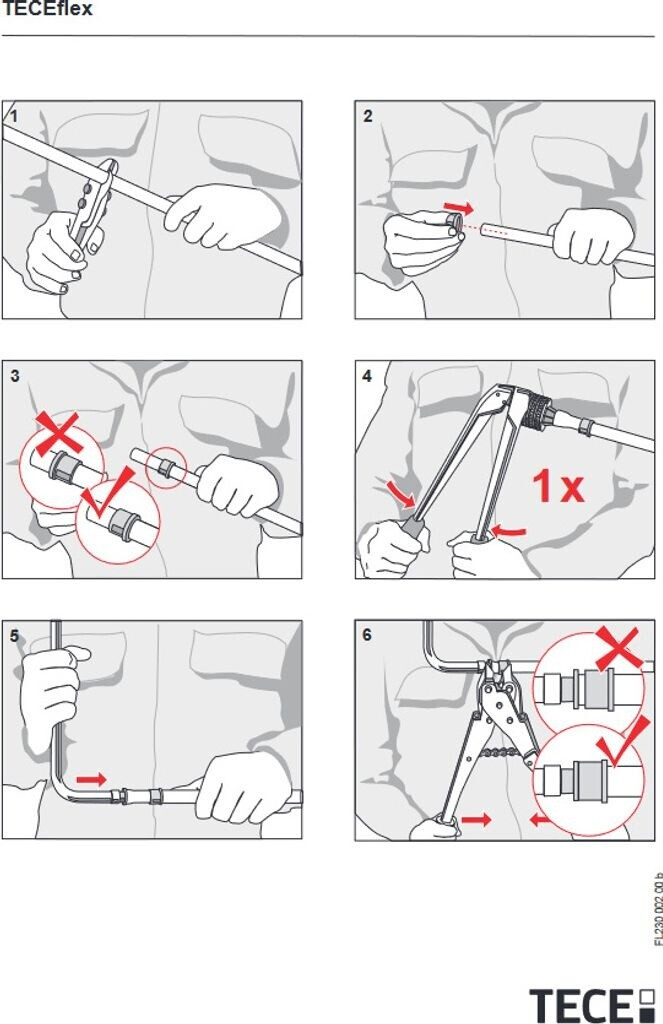 TECEflex

1

2

3

4

1 x

5

6

FL230 002 00 b

TECE