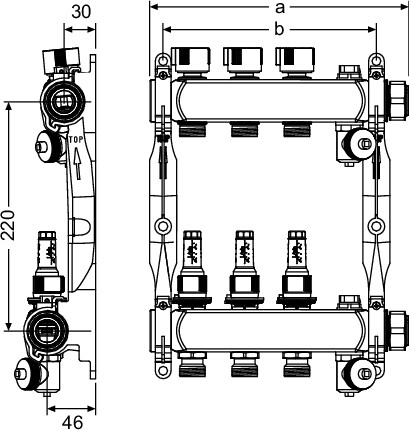 30

a

b

TOP

220

46