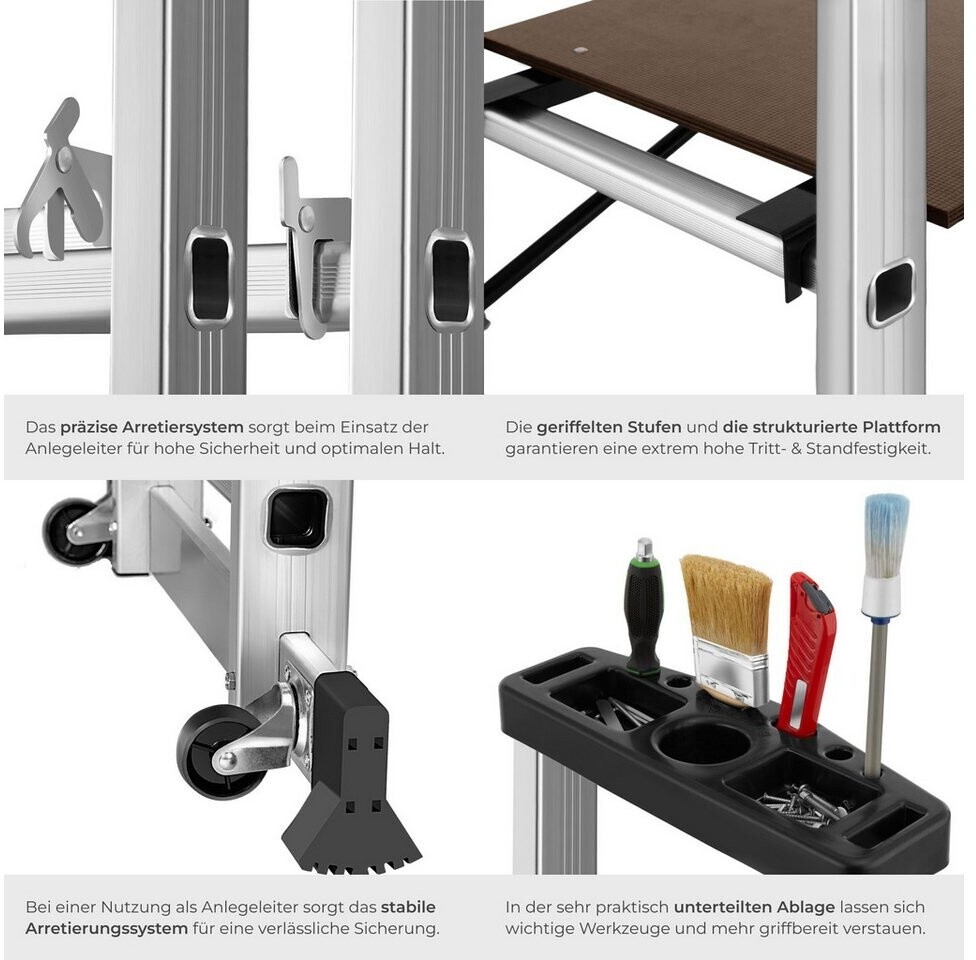 Das präzise Arretiersystem sorgt beim Einsatz der Anlegeleiter für hohe Sicherheit und optimalen Halt.

Die geriffelten Stufen und die strukturierte Plattform garantieren eine extrem hohe Tritt- & Standfestigkeit.

Bei einer Nutzung als Anlegeleiter sorgt das stabile Arretierungssystem für eine verlässliche Sicherung.

In der sehr praktisch unterteilten Ablage lassen sich wichtige Werkzeuge und mehr griffbereit verstauen.