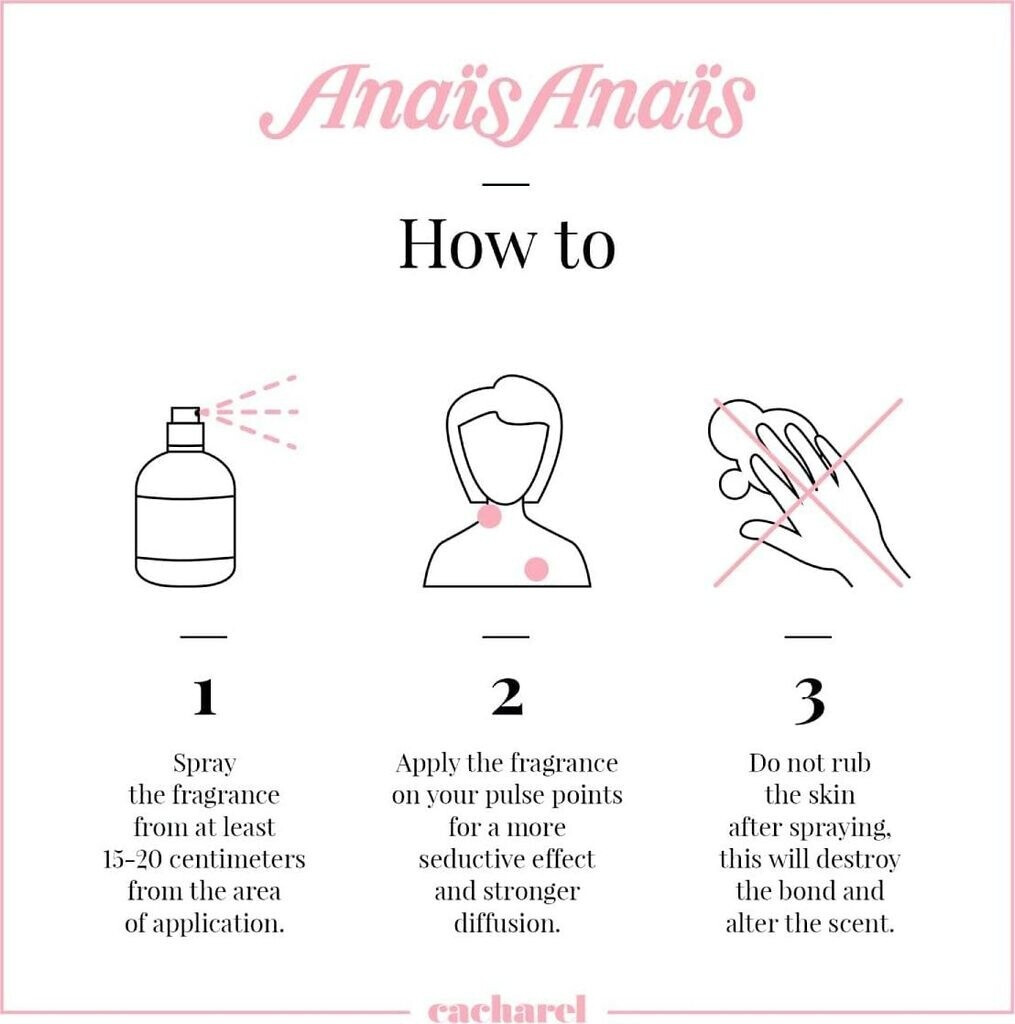 AnaïsAnaïs

How to

1

Spray the fragrance from at least 15-20 centimeters from the area of application.

2

Apply the fragrance on your pulse points for a more seductive effect and stronger diffusion.

3

Do not rub the skin after spraying, this will destroy the bond and alter the scent.

cacharel