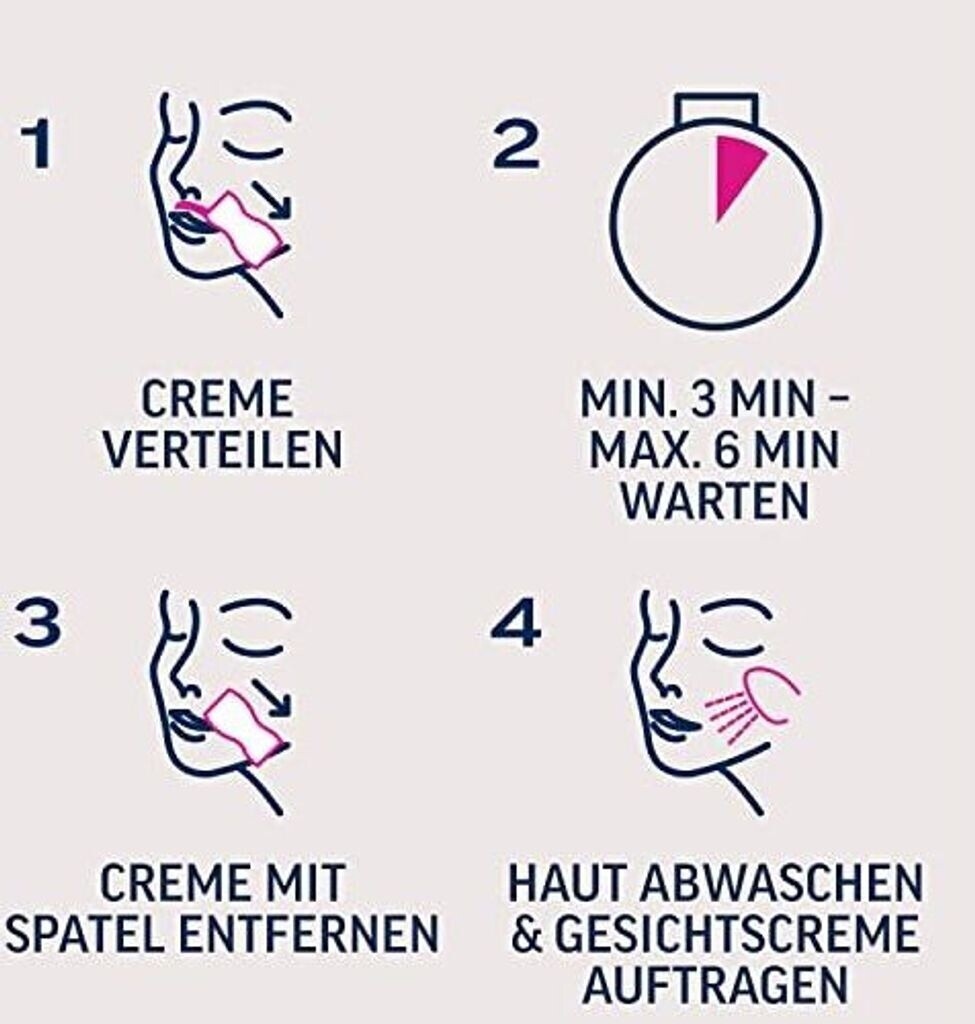 1

CREME VERTEILEN

2

MIN. 3 MIN – MAX. 6 MIN WARTEN

3

CREME MIT SPATEL ENTFERNEN

4

HAUT ABWASCHEN & GESICHTSCREME AUFTRAGEN