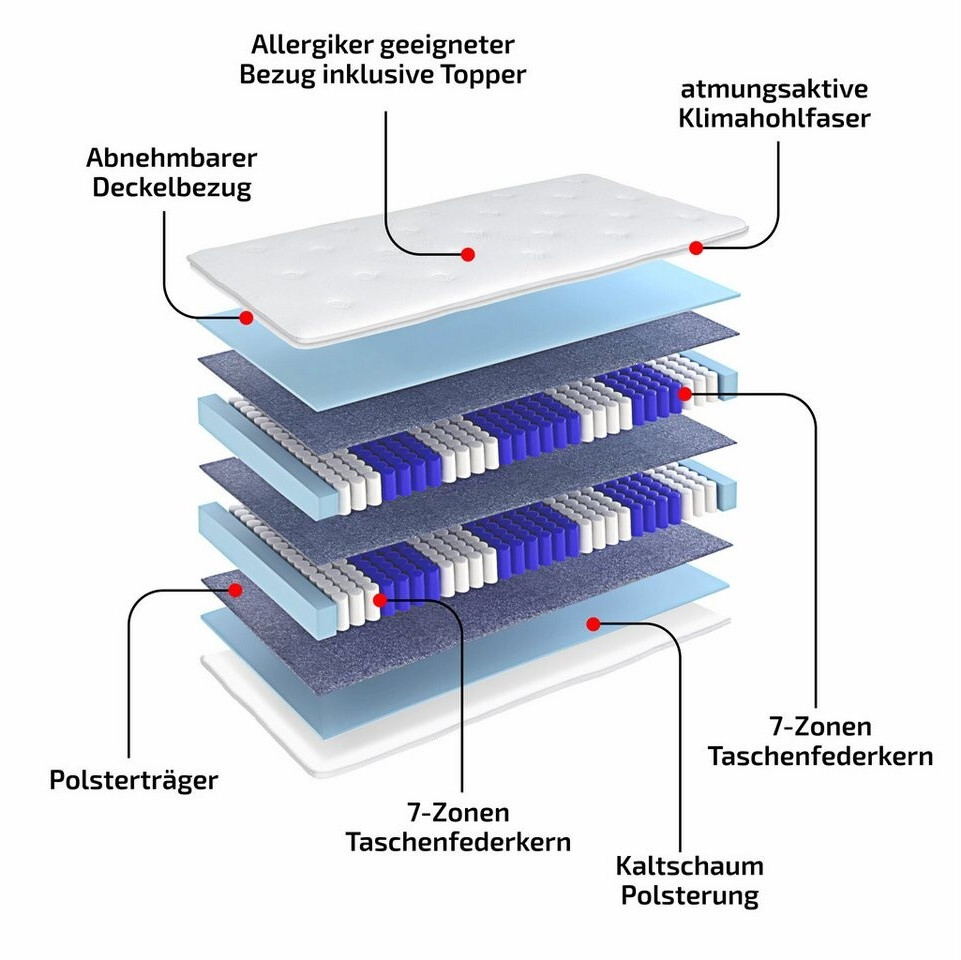 Allergiker geeigneter Bezug inklusive Topper

atmungsaktive Klimahohlfaser

Abnehmbarer Deckelbezug

7-Zonen Taschenfederkern

Polsterträger

7-Zonen Taschenfederkern

Kaltschaum Polsterung