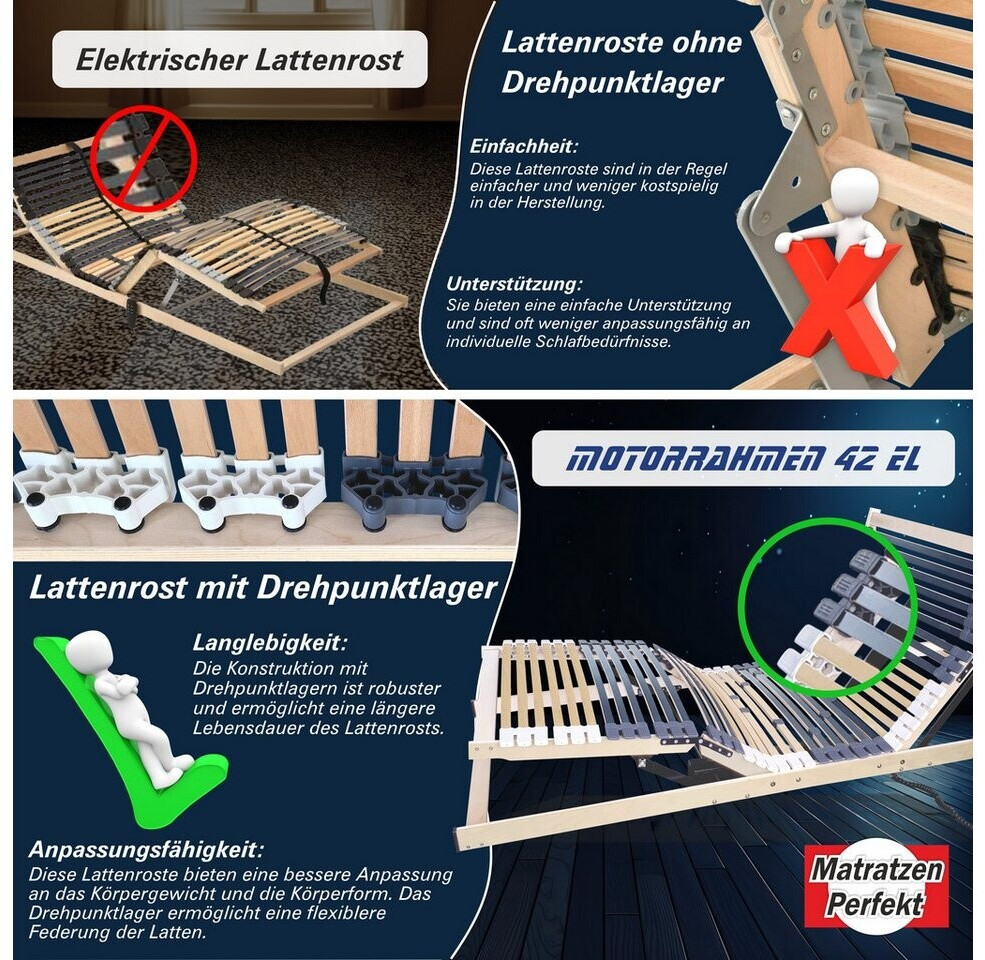 Elektrischer Lattenrost

Lattenroste ohne Drehpunktlager

Einfachheit:
Diese Lattenroste sind in der Regel einfacher und weniger kostspielig in der Herstellung.

Unterstützung:
Sie bieten eine einfache Unterstützung und sind oft weniger anpassungsfähig an individuelle Schlafbedürfnisse.

MOTORRAHMEN 42 EL

Lattenrost mit Drehpunktlager

Langlebigkeit:
Die Konstruktion mit Drehpunktlagern ist robuster und ermöglicht eine längere Lebensdauer des Lattenrosts.

Anpassungsfähigkeit:
Diese Lattenroste bieten eine bessere Anpassung an das Körpergewicht und die Körperform. Das Drehpunktlager ermöglicht eine flexiblere Federung der Latten.

Matratzen Perfekt