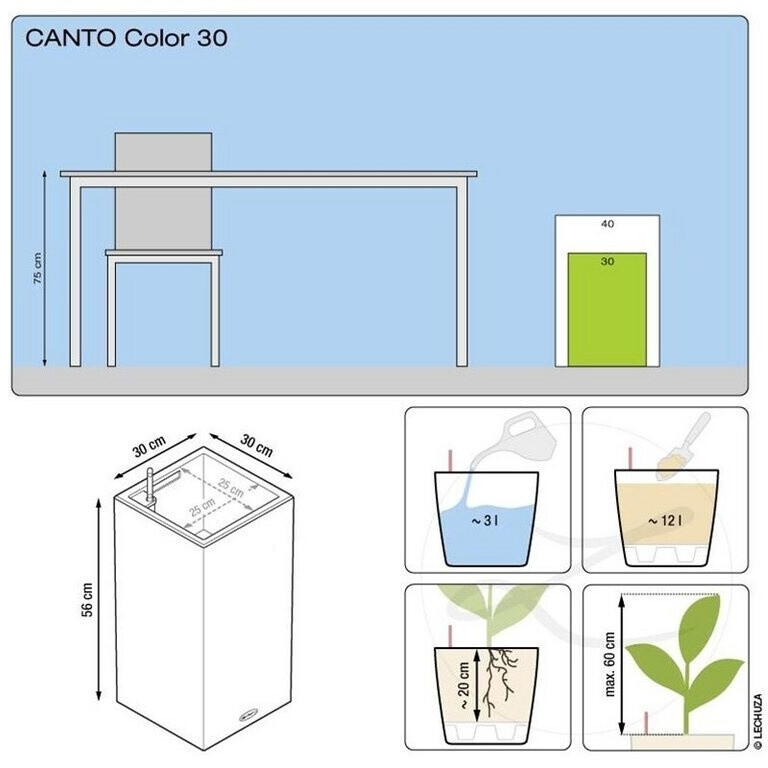 CANTO Color 30

75 cm

40

30

30 cm

30 cm

25 cm

25 cm

56 cm

~ 3 l

~ 12 l

~ 20 cm

max. 60 cm

© LECHUZA