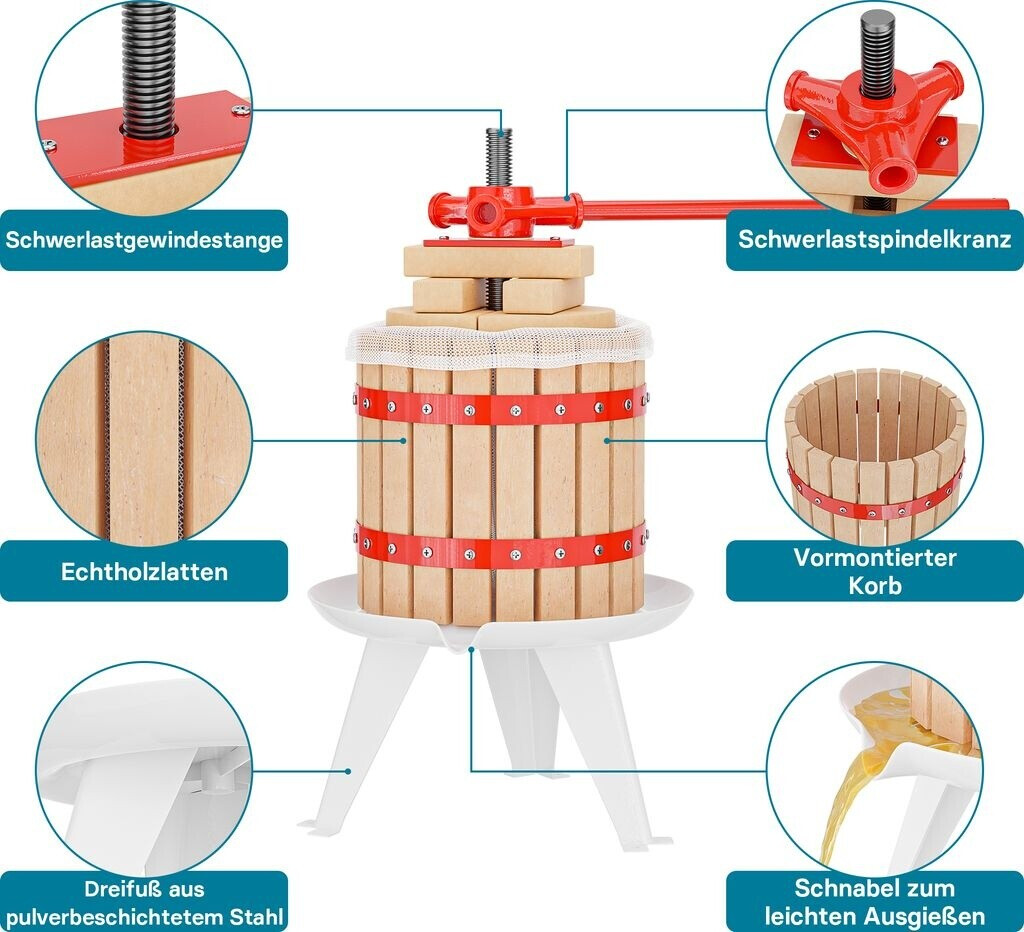 Schwerlastgewindestange

Schwerlastspindelkranz

Echtholzlatten

Vormontierter Korb

Dreifuß aus pulverbeschichtetem Stahl

Schnabel zum leichten Ausgießen