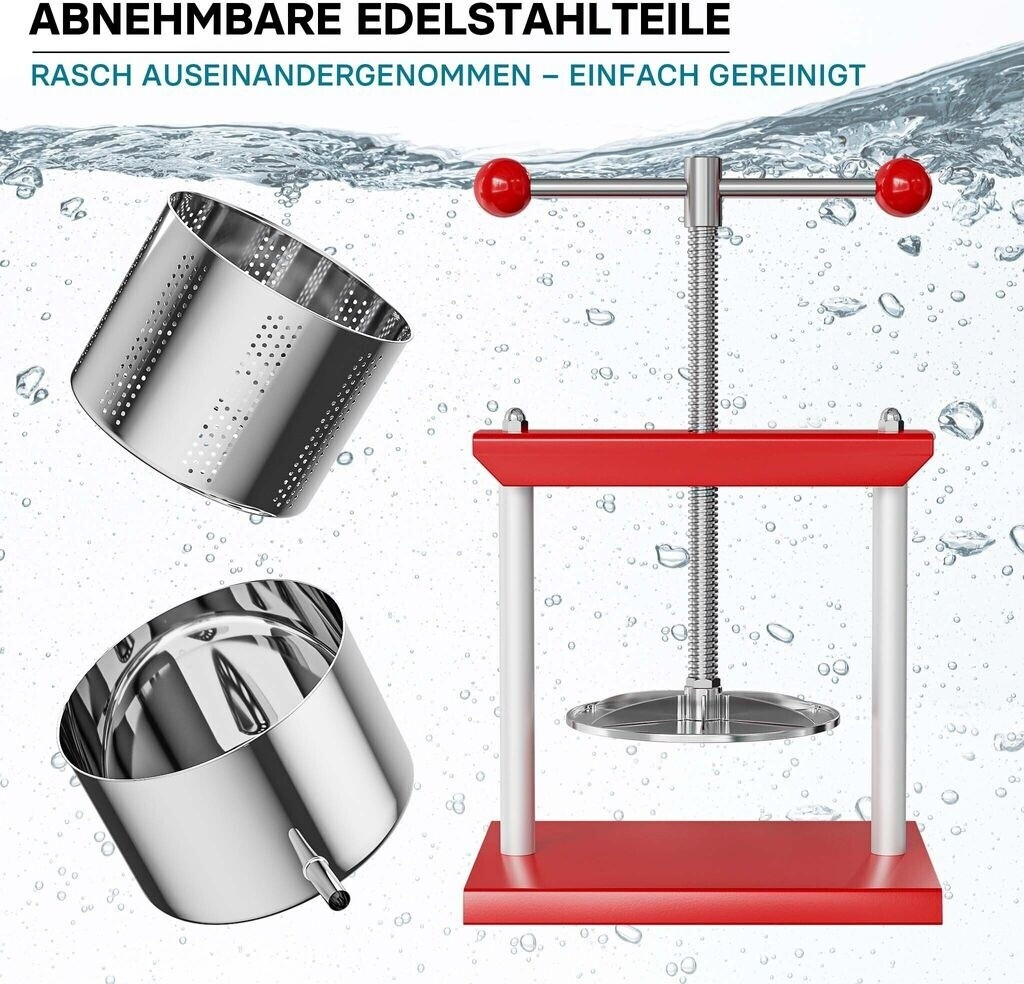 ABNEHMBARE EDELSTAHLTEILE

RASCH AUSEINANDERGENOMMEN – EINFACH GEREINIGT