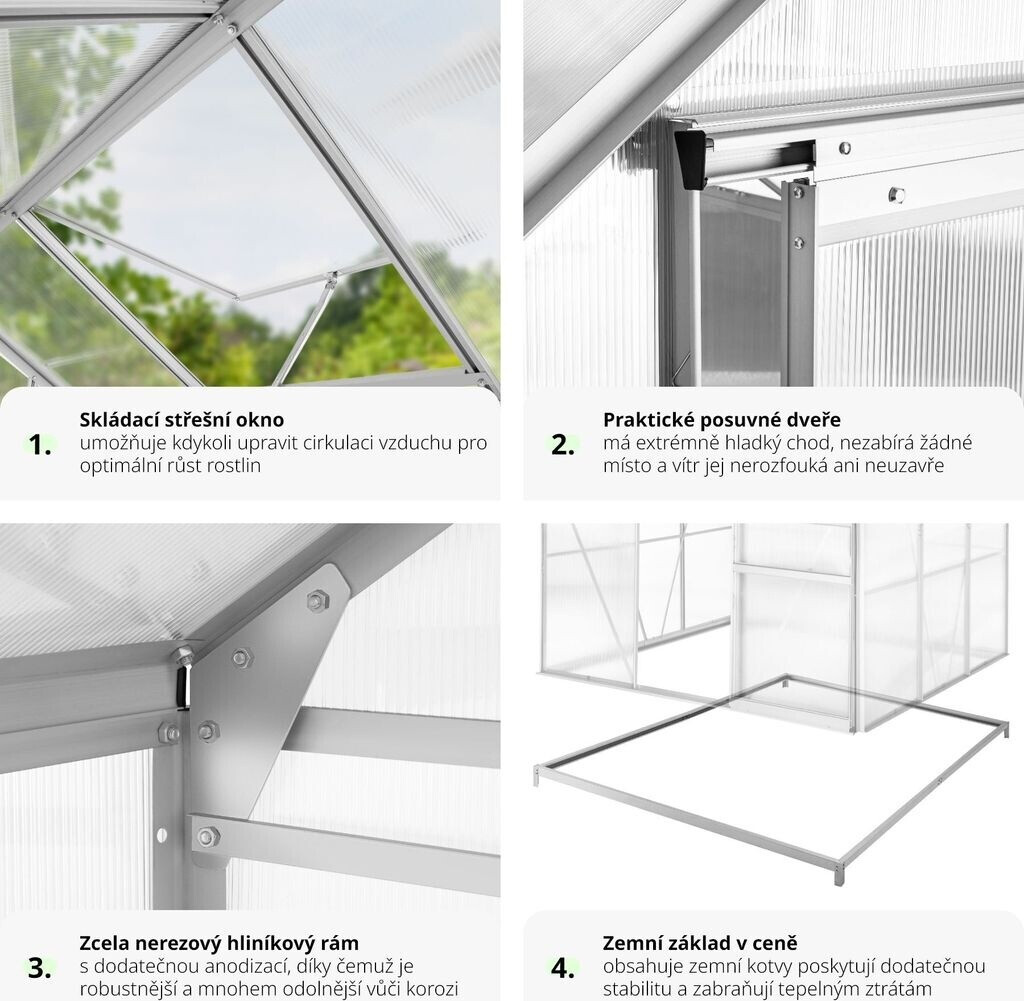 1.
Skládací střešní okno
umožňuje kdykoli upravit cirkulaci vzduchu pro optimální růst rostlin

2.
Praktické posuvné dveře
má extrémně hladký chod, nezabírá žádné místo a vítr jej nerozfouká ani neuzavře

3.
Zcela nerezový hliníkový rám
s dodatečnou anodizací, díky čemuž je robustnější a mnohem odolnější vůči korozi

4.
Zemní základ v ceně
obsahuje zemní kotvy poskytují dodatečnou stabilitu a zabraňují tepelným ztrátám