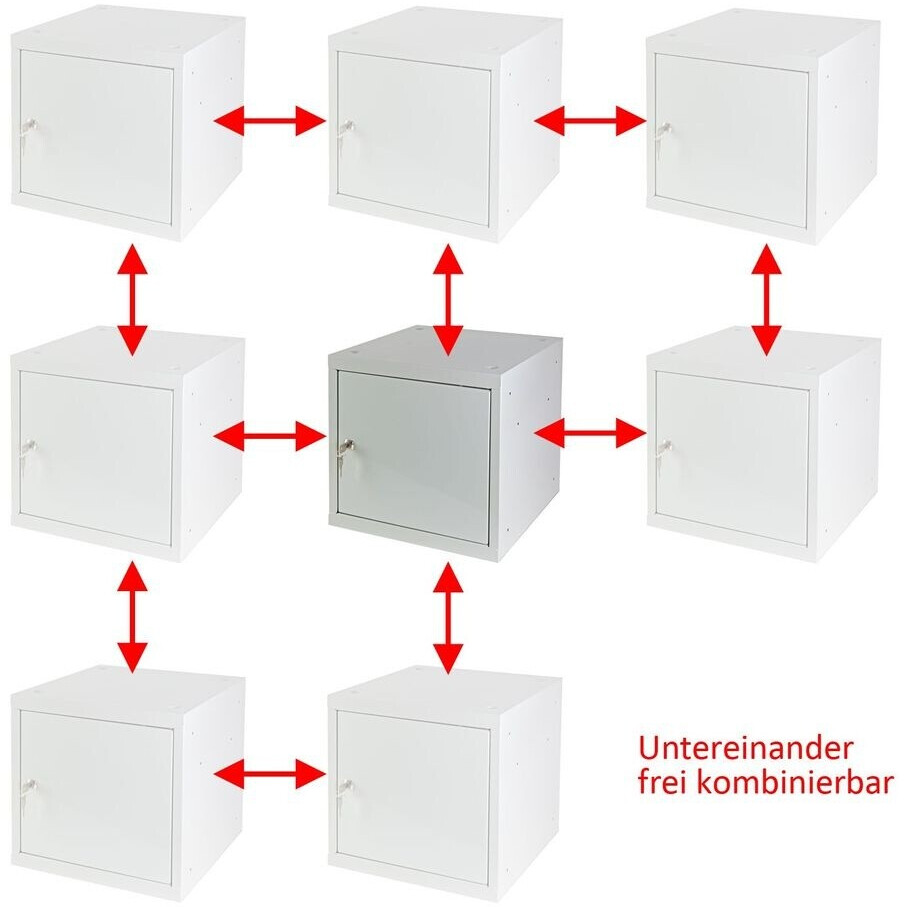 Untereinander frei kombinierbar