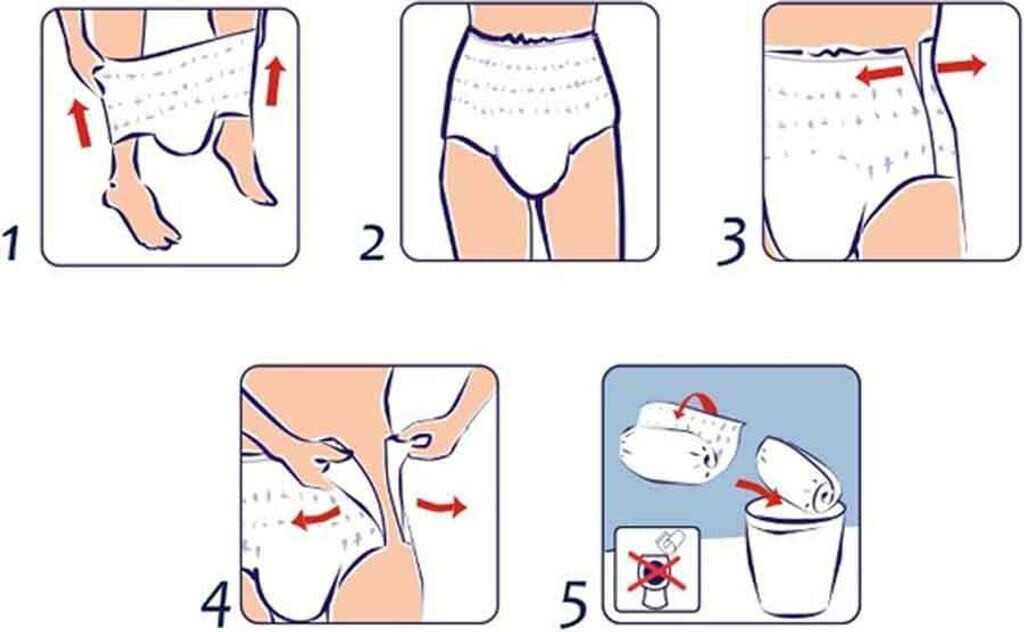 1
2
3
4
5