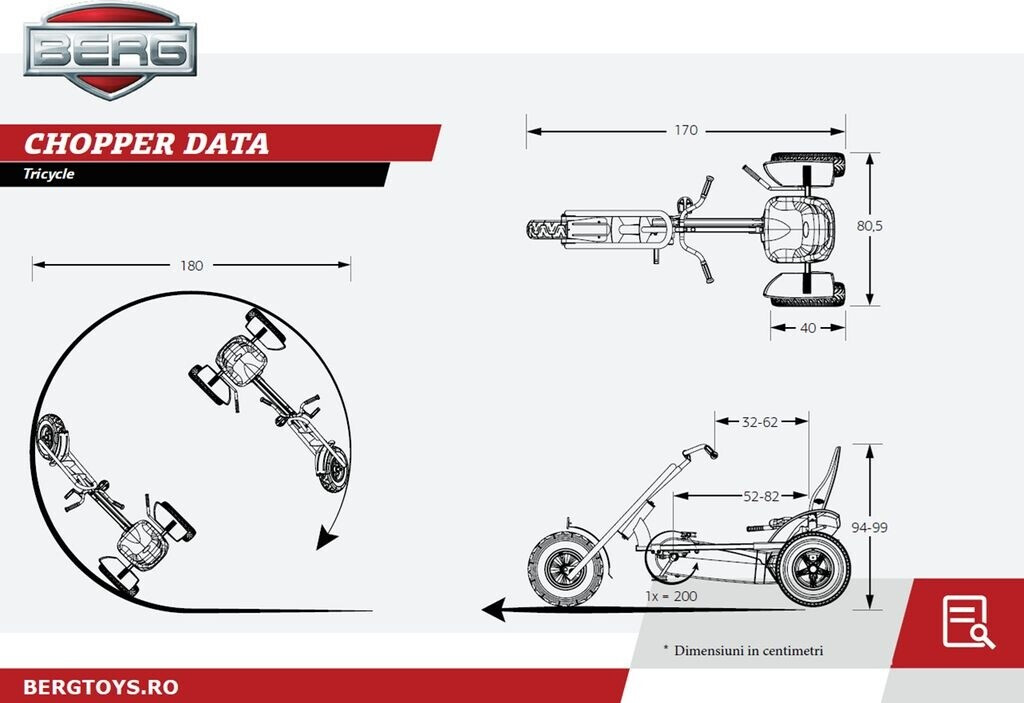 BERG

CHOPPER DATA

Tricycle

170

80,5

40

180

32-62

52-82

94-99

1x = 200

* Dimensiuni in centimetri

BERGTOYS.RO