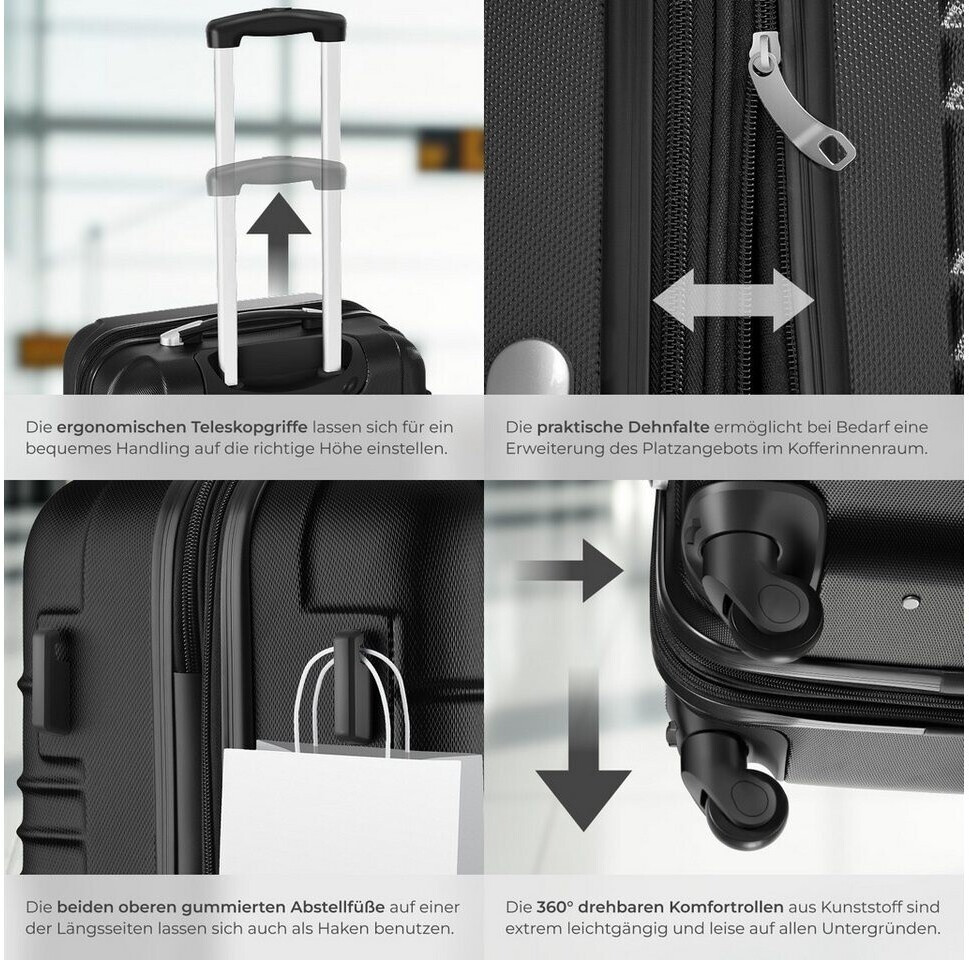 Die ergonomischen Teleskopgriffe lassen sich für ein bequemes Handling auf die richtige Höhe einstellen.

Die praktische Dehnfalte ermöglicht bei Bedarf eine Erweiterung des Platzangebots im Kofferinnenraum.

Die beiden oberen gummierten Abstellfüße auf einer der Längsseiten lassen sich auch als Haken benutzen.

Die 360° drehbaren Komfortrollen aus Kunststoff sind extrem leichtgängig und leise auf allen Untergründen.