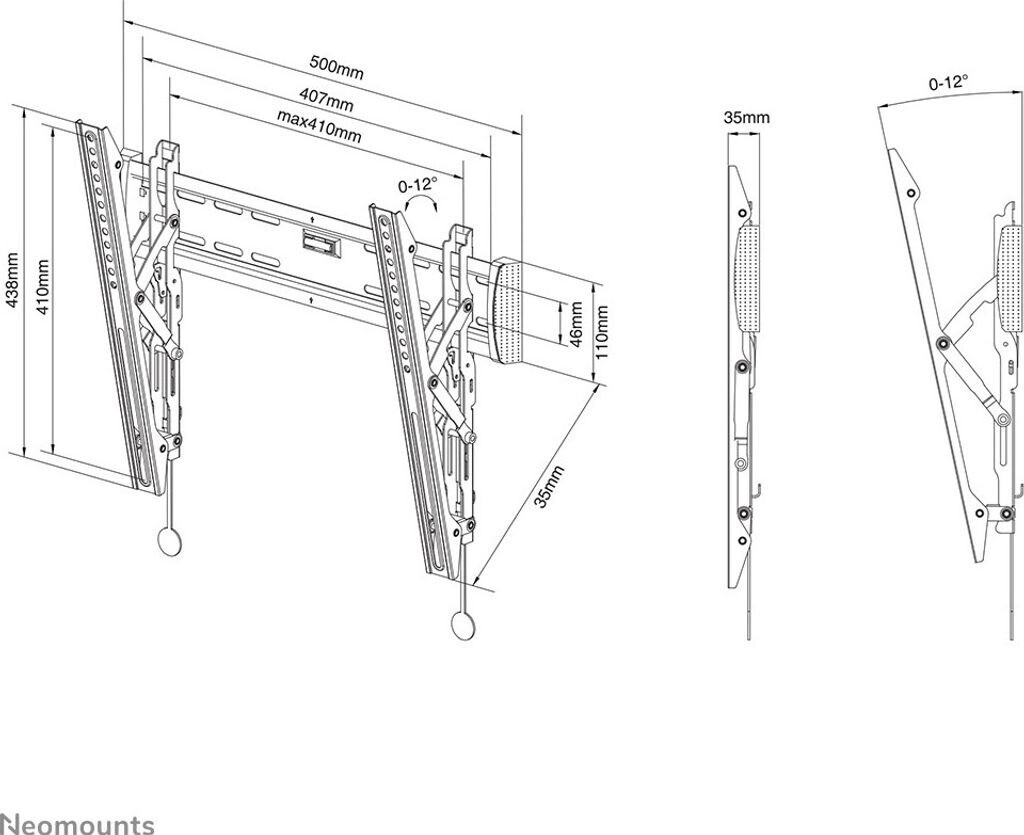 500mm
407mm
max410mm
0-12°
438mm
410mm
46mm
110mm
35mm
35mm
0-12°
Neomounts