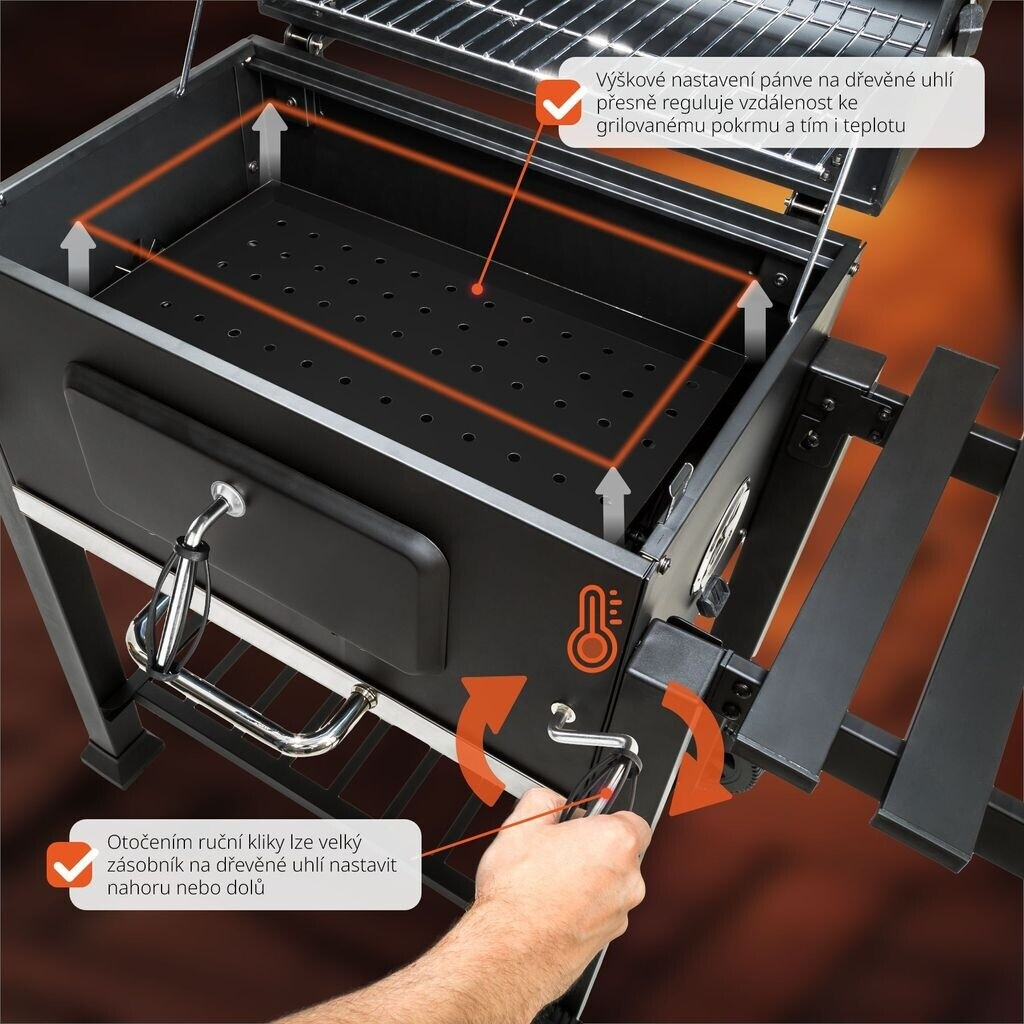 Výškové nastavení pánve na dřevěné uhlí přesně reguluje vzdálenost ke grilovanému pokrmu a tím i teplotu

Otočením ruční kliky lze velký zásobník na dřevěné uhlí nastavit nahoru nebo dolů