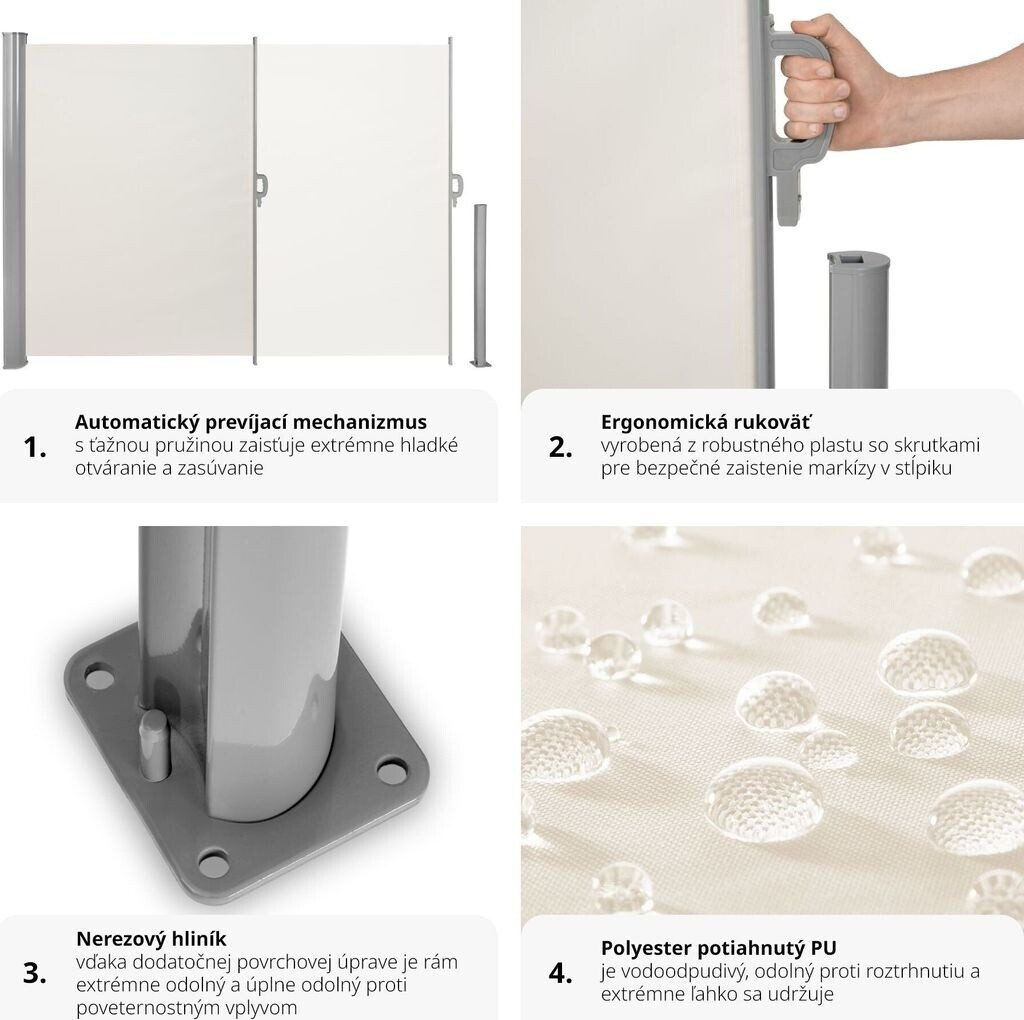 1.
Automatický prevíjací mechanizmus
s ťažnou pružinou zaisťuje extrémne hladké otváranie a zasúvanie

2.
Ergonomická rukoväť
vyrobená z robustného plastu so skrutkami pre bezpečné zaistenie markízy v stĺpiku

3.
Nerezový hliník
vďaka dodatočnej povrchovej úprave je rám extrémne odolný a úplne odolný proti poveternostným vplyvom

4.
Polyester potiahnutý PU
je vodoodpudivý, odolný proti roztrhnutiu a extrémne ľahko sa udržuje