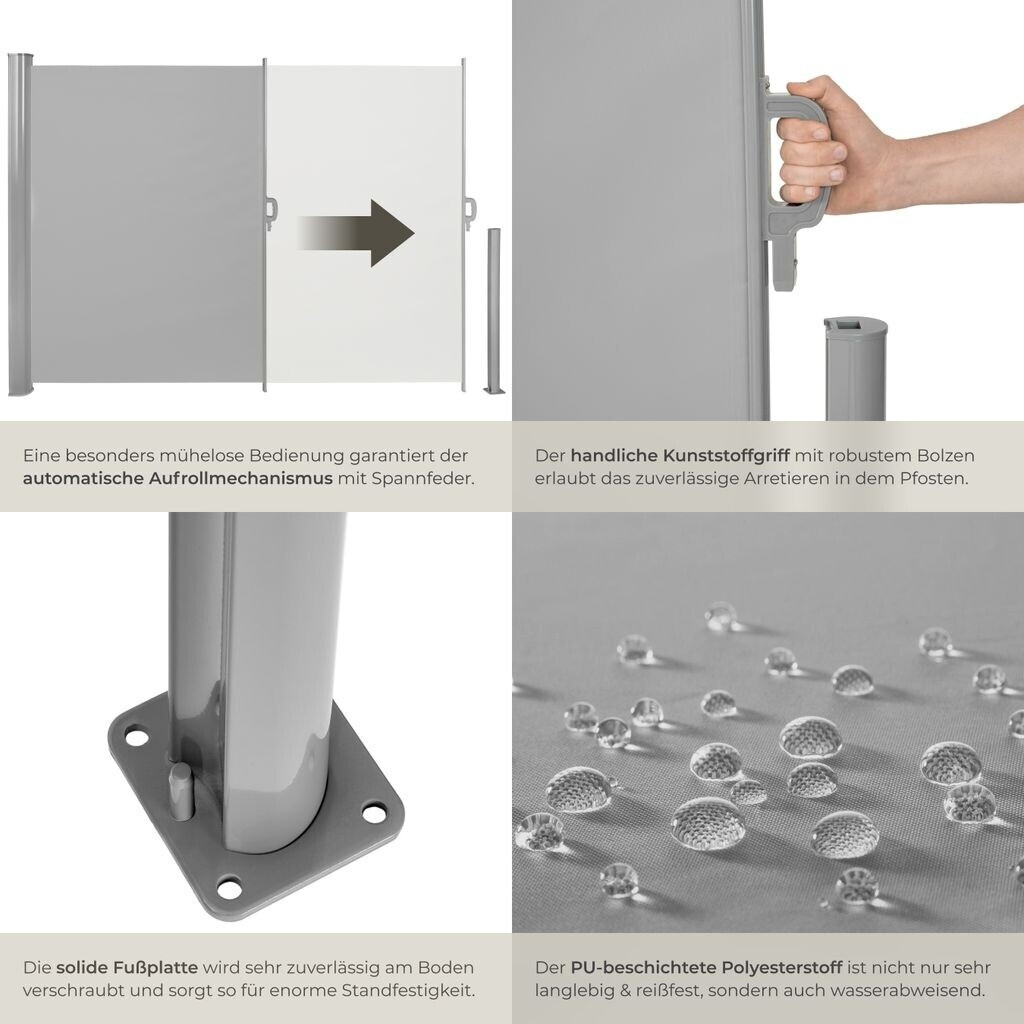 Eine besonders mühelose Bedienung garantiert der automatische Aufrollmechanismus mit Spannfeder.

Der handliche Kunststoffgriff mit robustem Bolzen erlaubt das zuverlässige Arretieren in dem Pfosten.

Die solide Fußplatte wird sehr zuverlässig am Boden verschraubt und sorgt so für enorme Standfestigkeit.

Der PU-beschichtete Polyesterstoff ist nicht nur sehr langlebig & reißfest, sondern auch wasserabweisend.