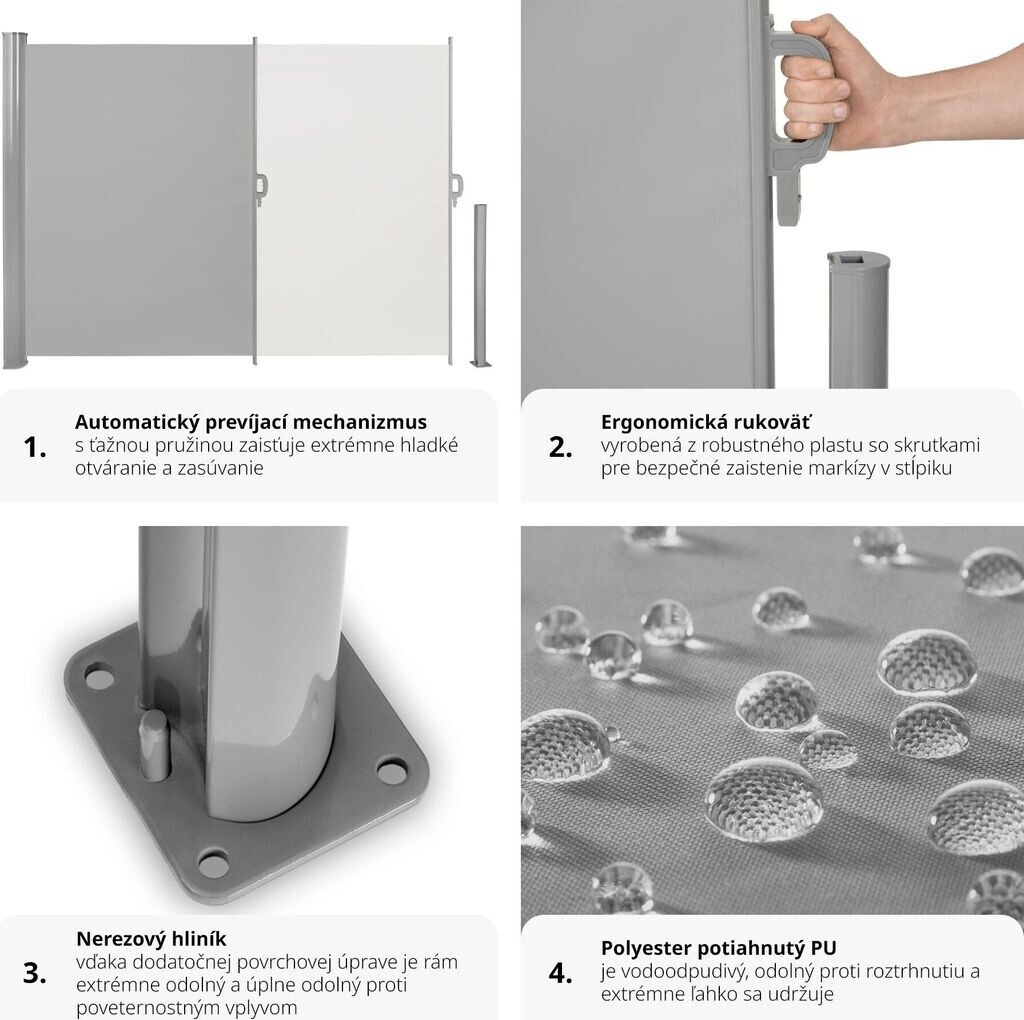 1.
Automatický prevíjací mechanizmus
s ťažnou pružinou zaisťuje extrémne hladké otváranie a zasúvanie

2.
Ergonomická rukoväť
vyrobená z robustného plastu so skrutkami pre bezpečné zaistenie markízy v stĺpiku

3.
Nerezový hliník
vďaka dodatočnej povrchovej úprave je rám extrémne odolný a úplne odolný proti poveternostným vplyvom

4.
Polyester potiahnutý PU
je vodoodpudivý, odolný proti roztrhnutiu a extrémne ľahko sa udržuje