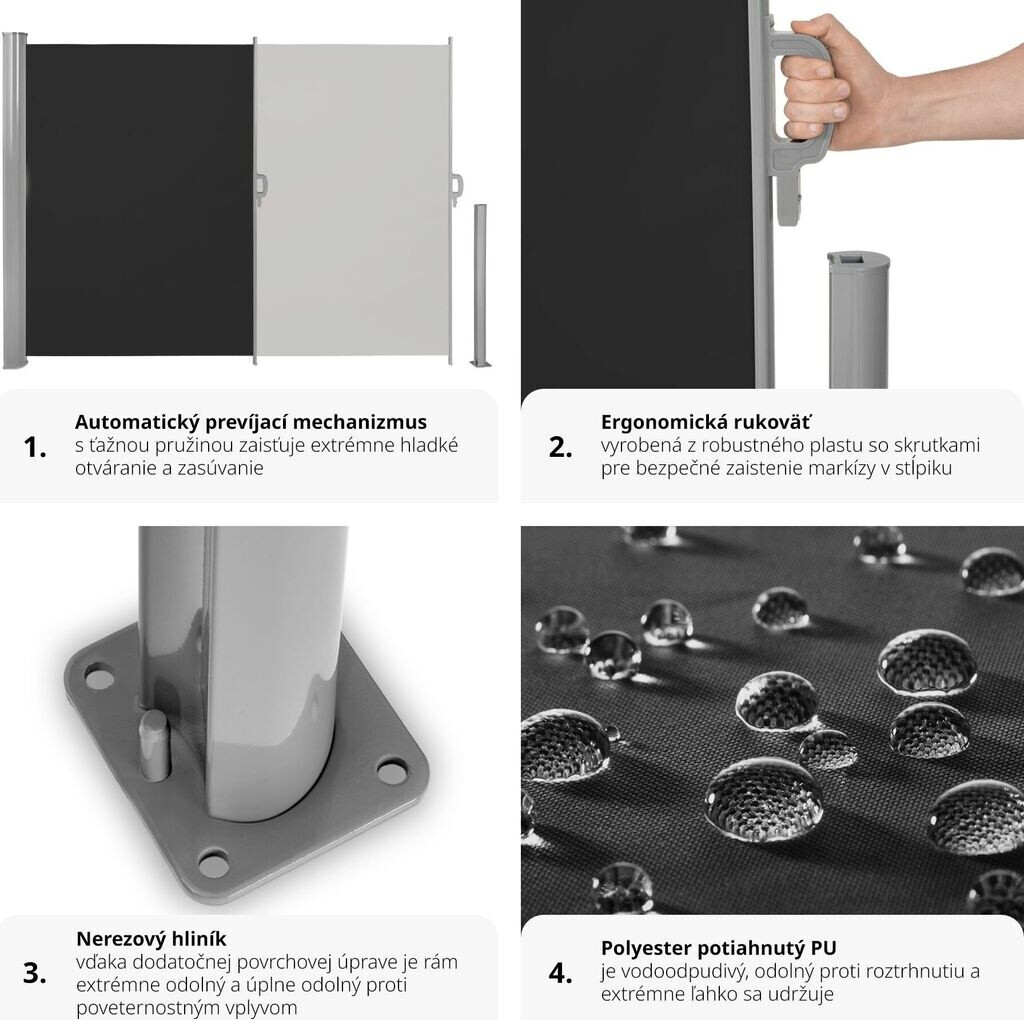 1.
Automatický prevíjací mechanizmus
s ťažnou pružinou zaisťuje extrémne hladké otváranie a zasúvanie

2.
Ergonomická rukoväť
vyrobená z robustného plastu so skrutkami pre bezpečné zaistenie markízy v stĺpiku

3.
Nerezový hliník
vďaka dodatočnej povrchovej úprave je rám extrémne odolný a úplne odolný proti poveternostným vplyvom

4.
Polyester potiahnutý PU
je vodoodpudivý, odolný proti roztrhnutiu a extrémne ľahko sa udržuje